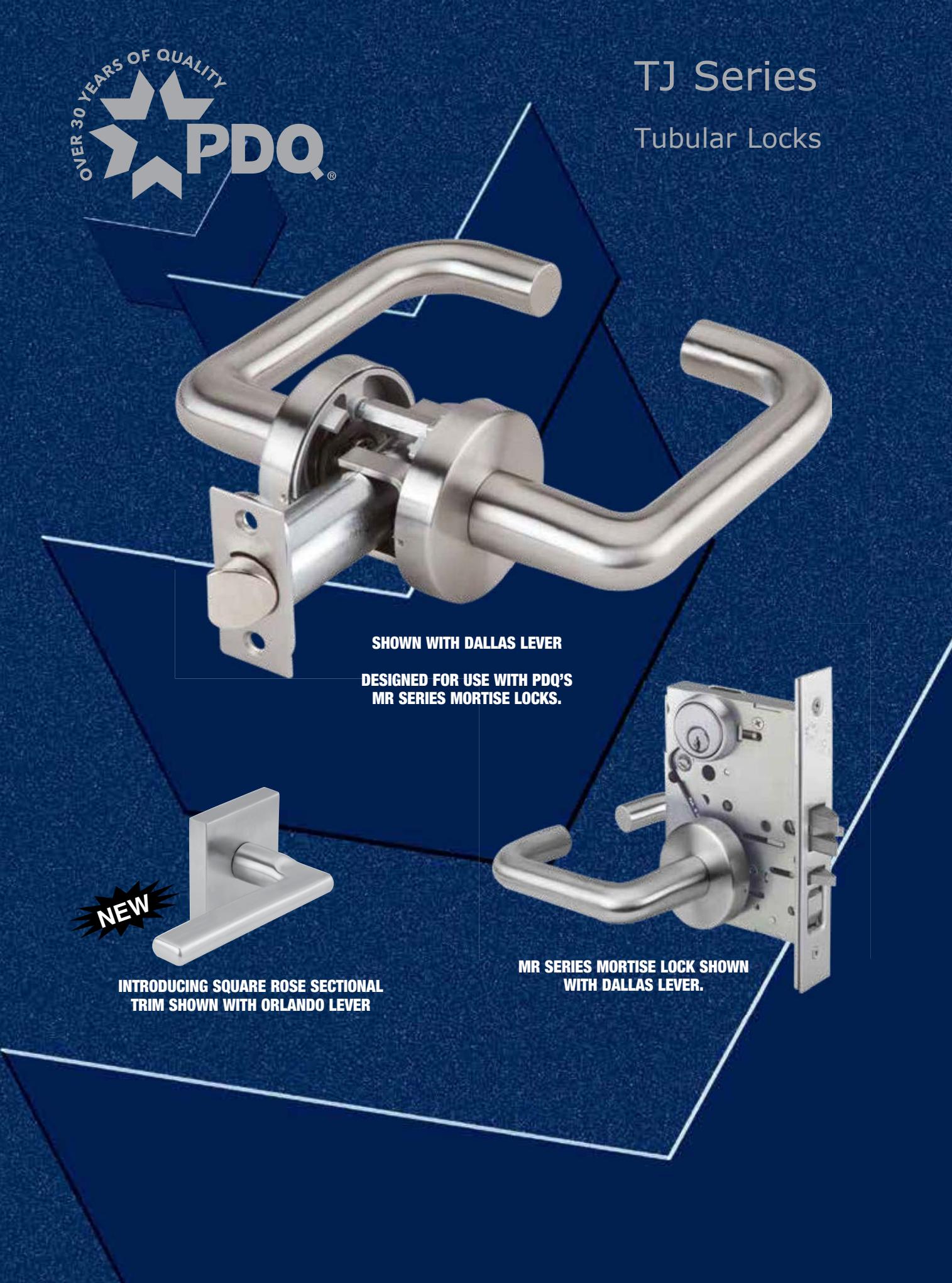 OVER 30 YEARS OF QUALITY

PDQ®

TJ Series

Tubular Locks

SHOWN WITH DALLAS LEVER

DESIGNED FOR USE WITH PDQ'S MR SERIES MORTISE LOCKS.

NEW

INTRODUCING SQUARE ROSE SECTIONAL TRIM SHOWN WITH ORLANDO LEVER

MR SERIES MORTISE LOCK SHOWN WITH DALLAS LEVER.