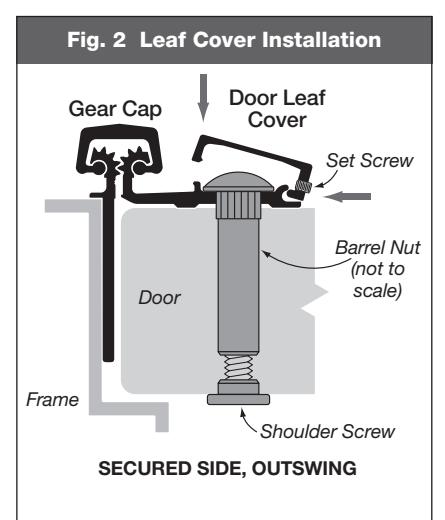 Fig. 2 Leaf Cover Installation

Gear Cap

Door Leaf Cover

Set Screw

Barrel Nut (not to scale)

Door

Frame

Shoulder Screw

SECURED SIDE, OUTSWING