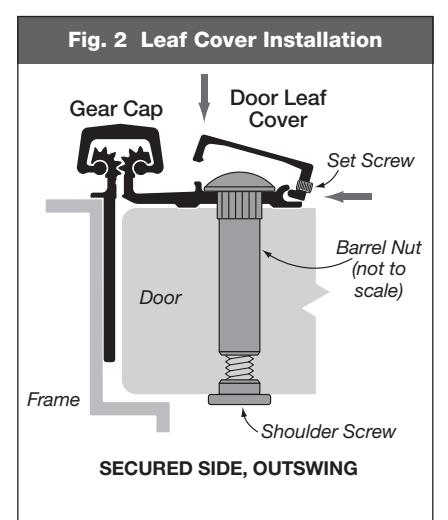 Fig. 2 Leaf Cover Installation

Gear Cap

Door Leaf Cover

Set Screw

Barrel Nut (not to scale)

Door

Frame

Shoulder Screw

SECURED SIDE, OUTSWING