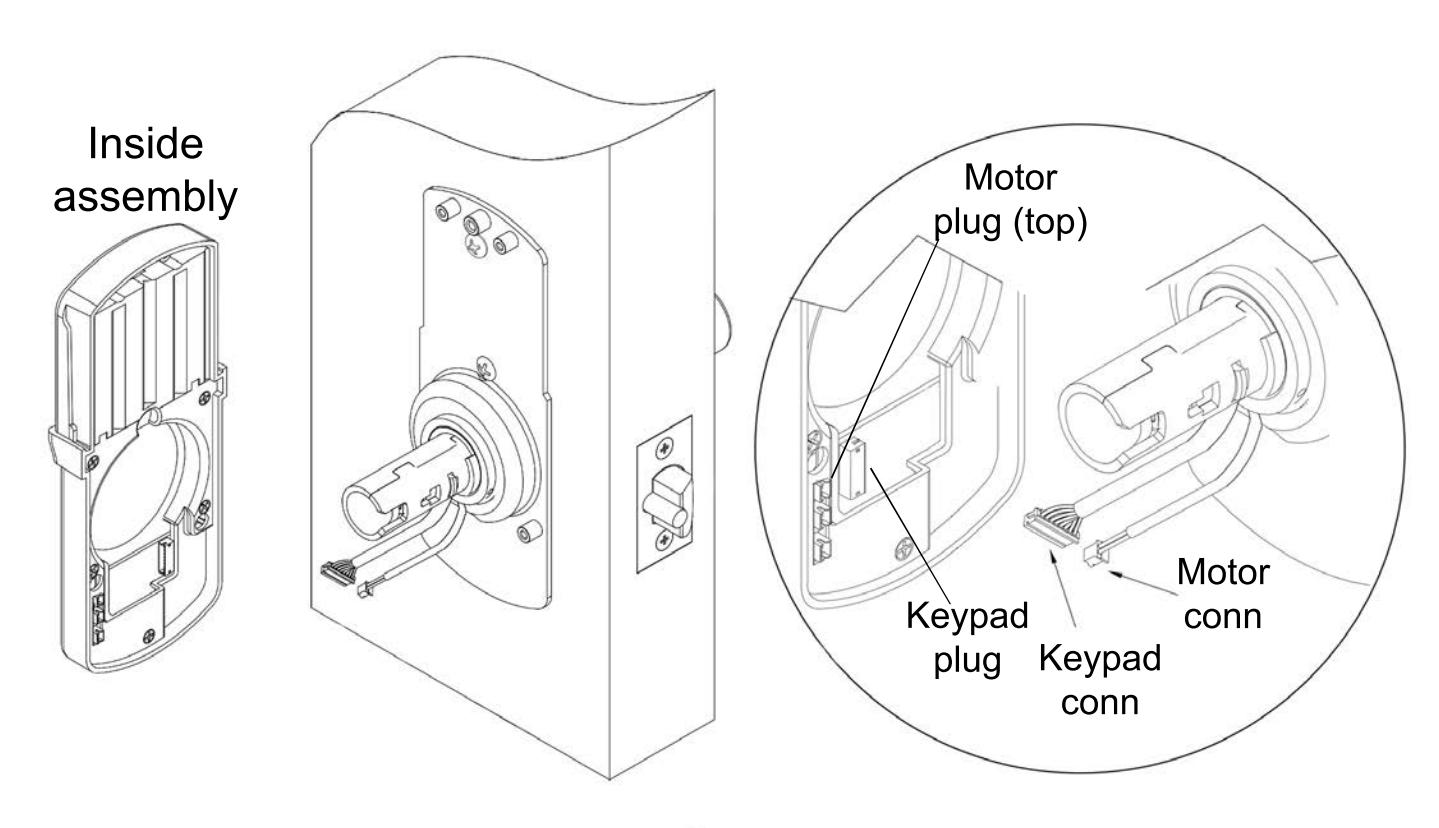 Inside assembly

Motor plug (top)

Keypad plug

Keypad conn

Motor conn