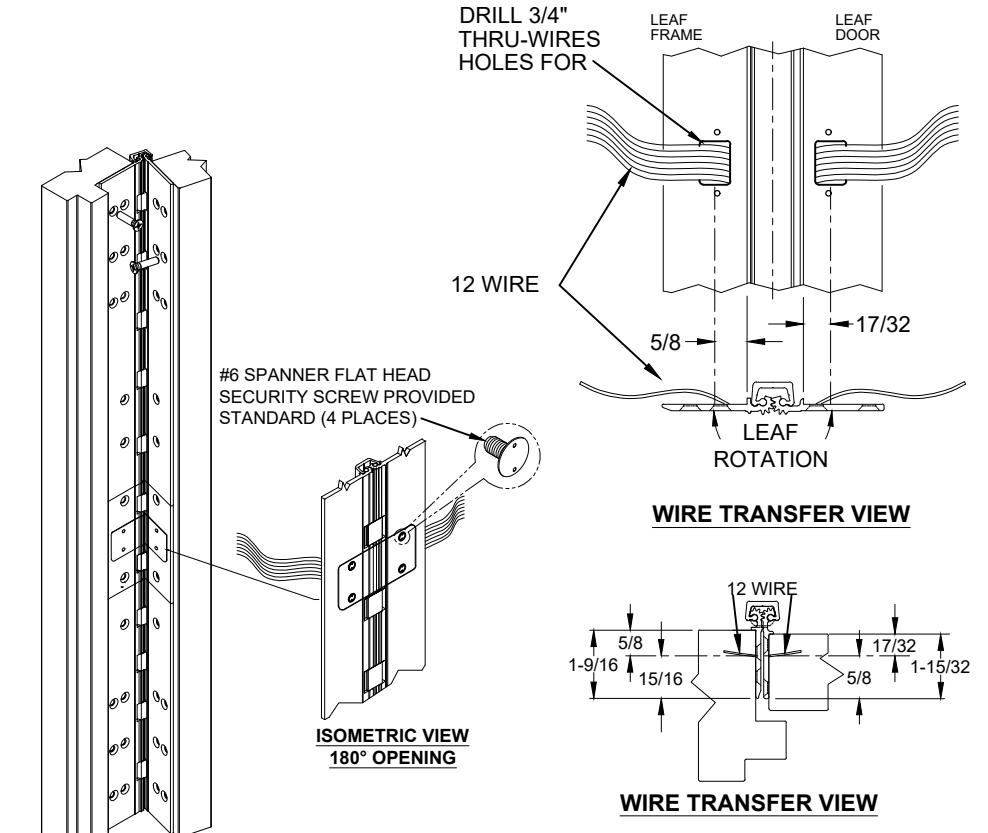 DRILL 3/4" THRU-WIRES HOLES FOR

LEAF FRAME

LEAF DOOR

12 WIRE

5/8

17/32

LEAF ROTATION

WIRE TRANSFER VIEW

#6 SPANNER FLAT HEAD SECURITY SCREW PROVIDED STANDARD (4 PLACES)

ISOMETRIC VIEW 180° OPENING

12 WIRE

5/8

1-9/16

15/16

17/32

5/8

1-15/32

WIRE TRANSFER VIEW