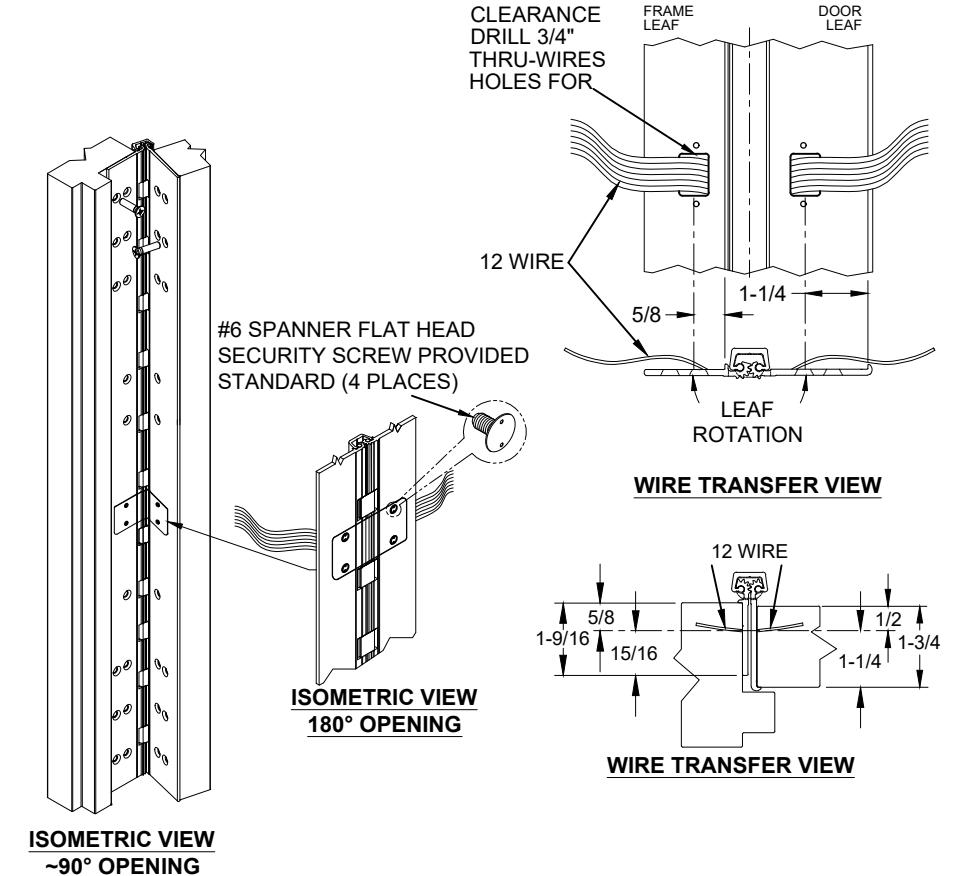 CLEARANCE DRILL 3/4" THRU-WIRES HOLES FOR

FRAME LEAF

DOOR LEAF

12 WIRE

5/8

1-1/4

LEAF ROTATION

WIRE TRANSFER VIEW

#6 SPANNER FLAT HEAD SECURITY SCREW PROVIDED STANDARD (4 PLACES)

ISOMETRIC VIEW
180° OPENING

12 WIRE

5/8

1-9/16

15/16

1/2

1-3/4

1-1/4

WIRE TRANSFER VIEW

ISOMETRIC VIEW
~90° OPENING