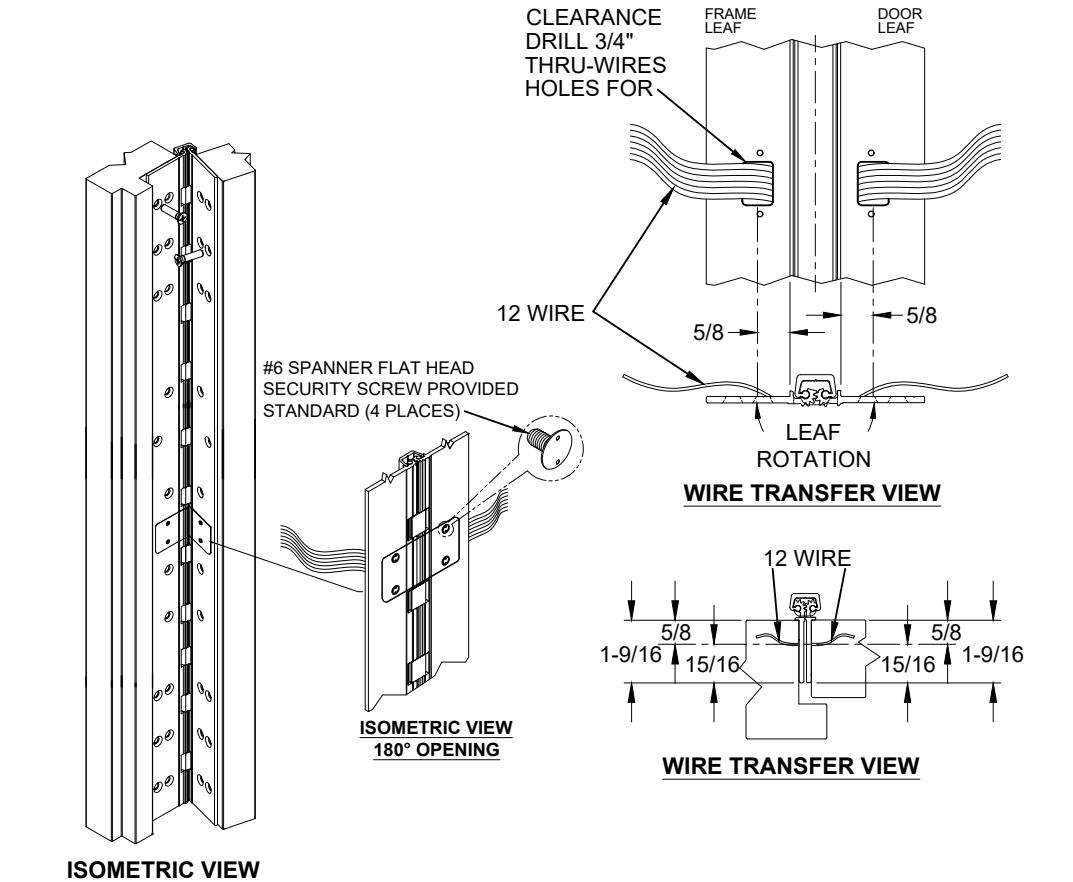 CLEARANCE DRILL 3/4" THRU-WIRES HOLES FOR

FRAME LEAF

DOOR LEAF

12 WIRE

5/8

5/8

LEAF ROTATION

WIRE TRANSFER VIEW

#6 SPANNER FLAT HEAD SECURITY SCREW PROVIDED STANDARD (4 PLACES)

ISOMETRIC VIEW 180° OPENING

12 WIRE

5/8

5/8

1-9/16

15/16

15/16

1-9/16

WIRE TRANSFER VIEW

ISOMETRIC VIEW