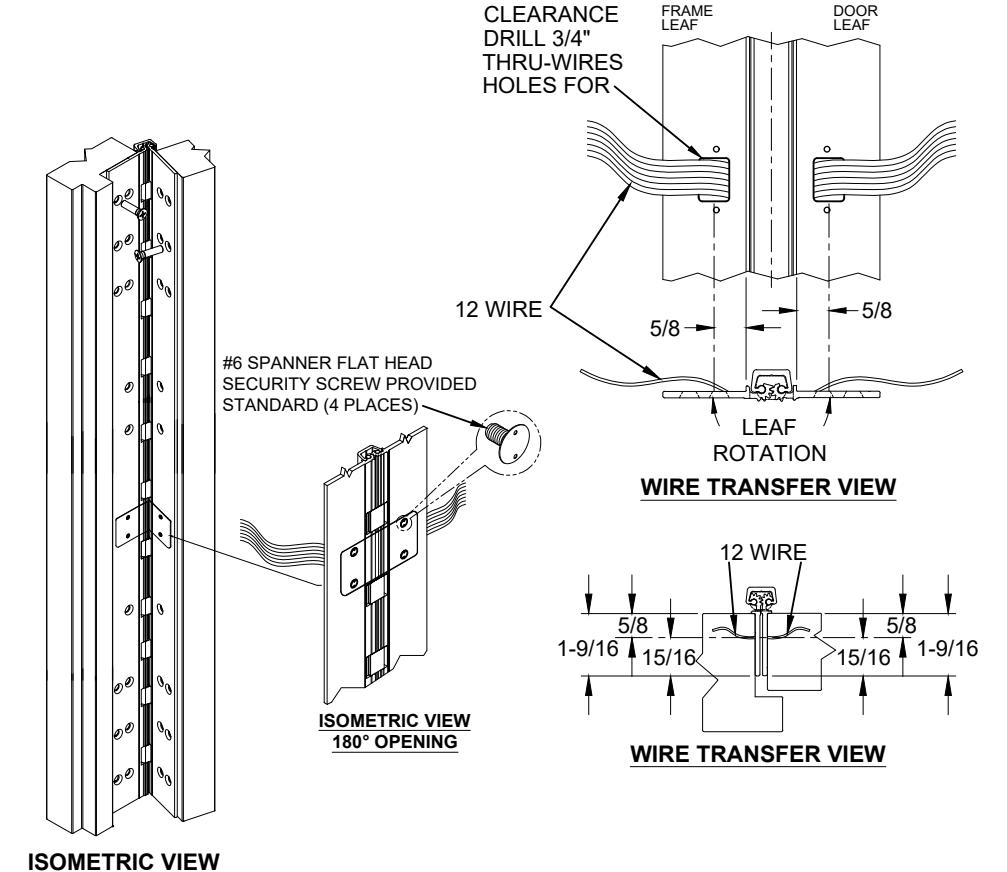 CLEARANCE DRILL 3/4" THRU-WIRES HOLES FOR

FRAME LEAF

DOOR LEAF

12 WIRE

5/8

5/8

LEAF ROTATION

WIRE TRANSFER VIEW

#6 SPANNER FLAT HEAD SECURITY SCREW PROVIDED STANDARD (4 PLACES)

ISOMETRIC VIEW 180° OPENING

12 WIRE

5/8

5/8

1-9/16

15/16

15/16

1-9/16

WIRE TRANSFER VIEW

ISOMETRIC VIEW