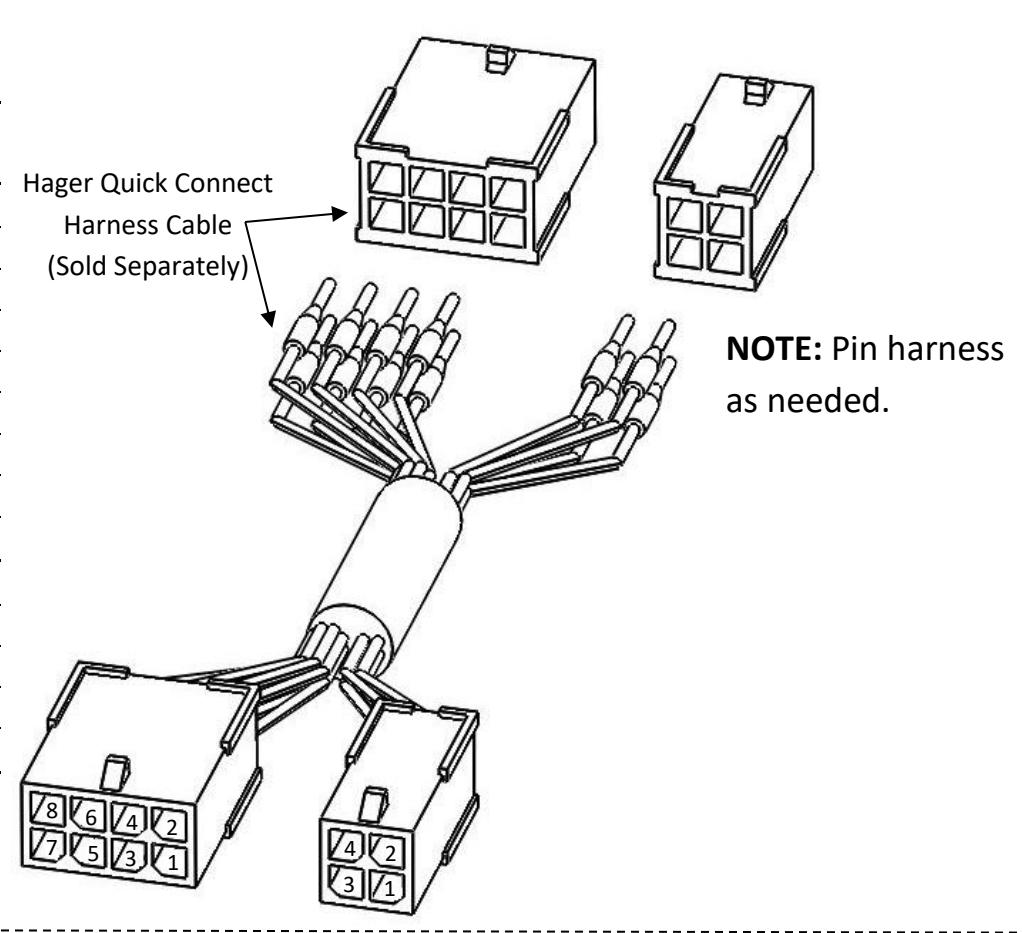 Hager Quick Connect Harness Cable (Sold Separately)

NOTE: Pin harness as needed.

8 6 4 2
7 5 3 1

4 2
3 1