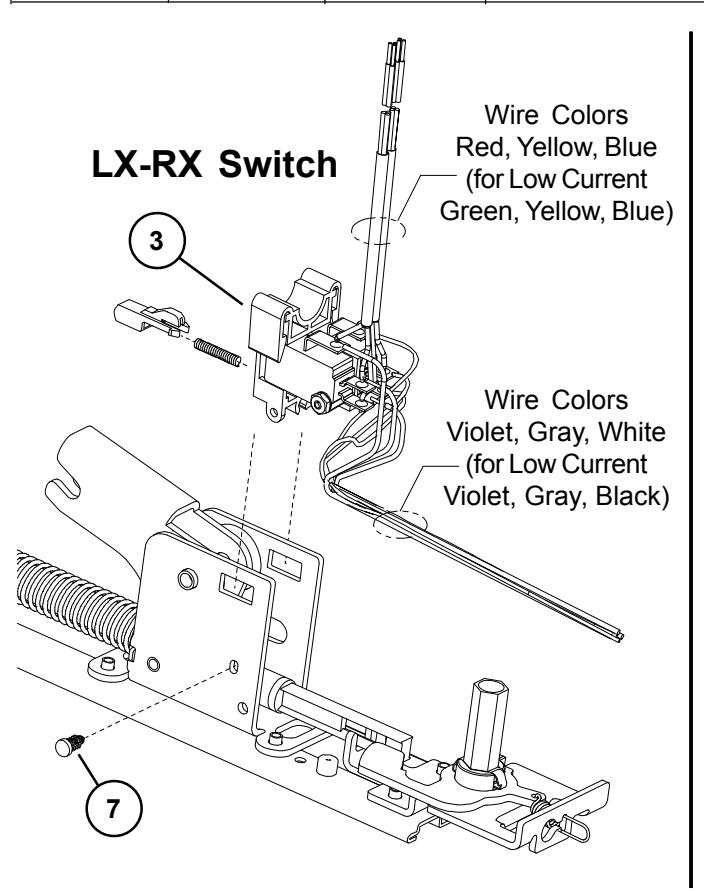 LX-RX Switch

3

Wire Colors
Red, Yellow, Blue
(for Low Current
Green, Yellow, Blue)

Wire Colors
Violet, Gray, White
(for Low Current
Violet, Gray, Black)

7