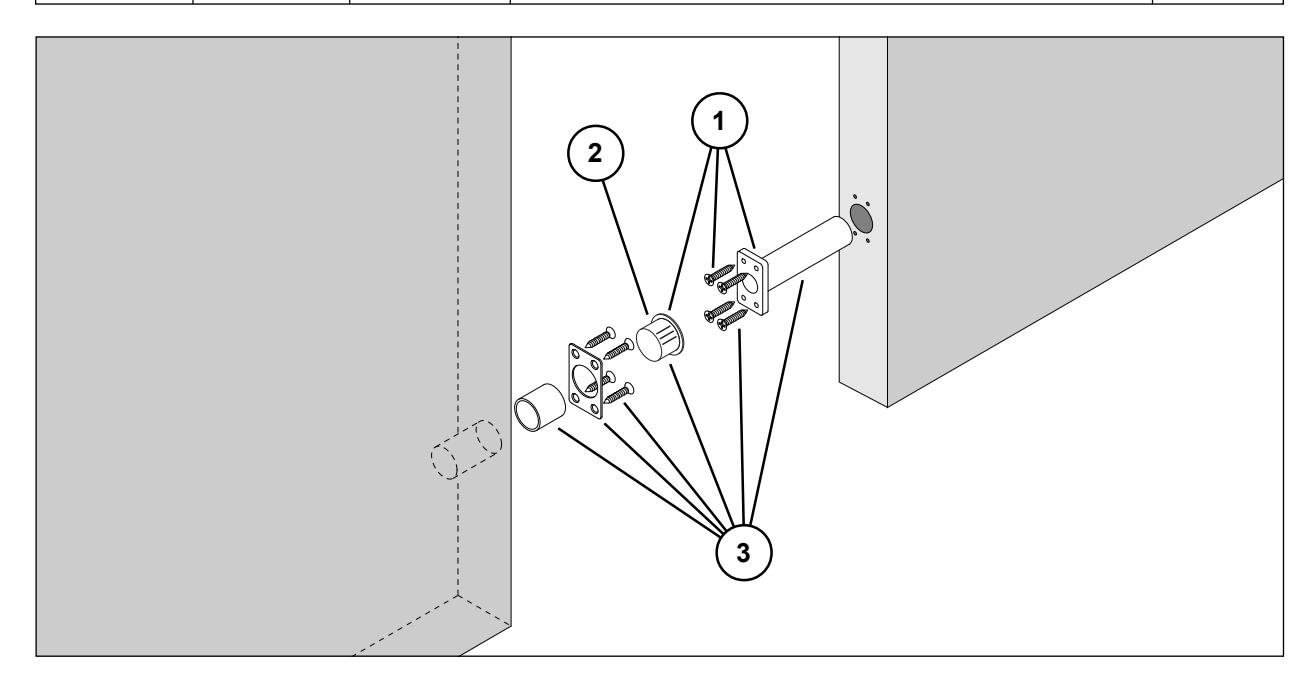 2
1
3