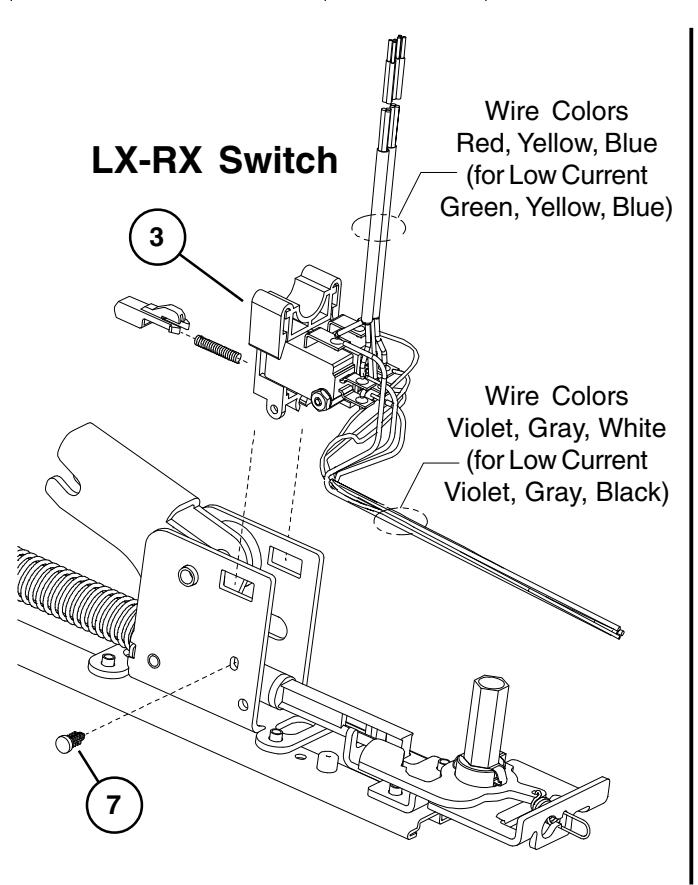 LX-RX Switch

Wire Colors
Red, Yellow, Blue
(for Low Current
Green, Yellow, Blue)

3

Wire Colors
Violet, Gray, White
(for Low Current
Violet, Gray, Black)

7