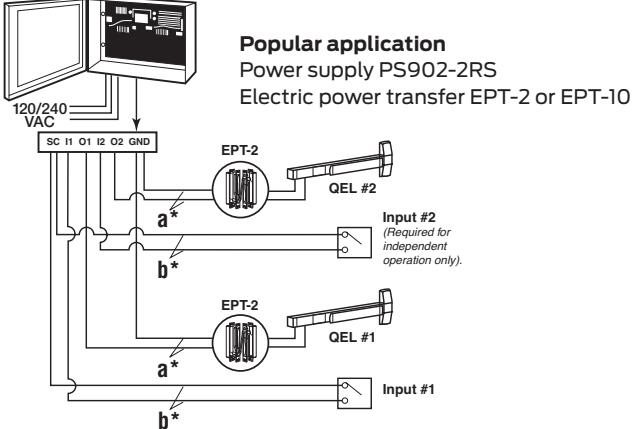 Popular application
Power supply PS902-2RS
Electric power transfer EPT-2 or EPT-10

120/240
VAC

SC I1 O1 I2 O2 GND

EPT-2

QEL #2

a*

Input #2
(Required for independent operation only).

b*

EPT-2

QEL #1

a*

Input #1

b*