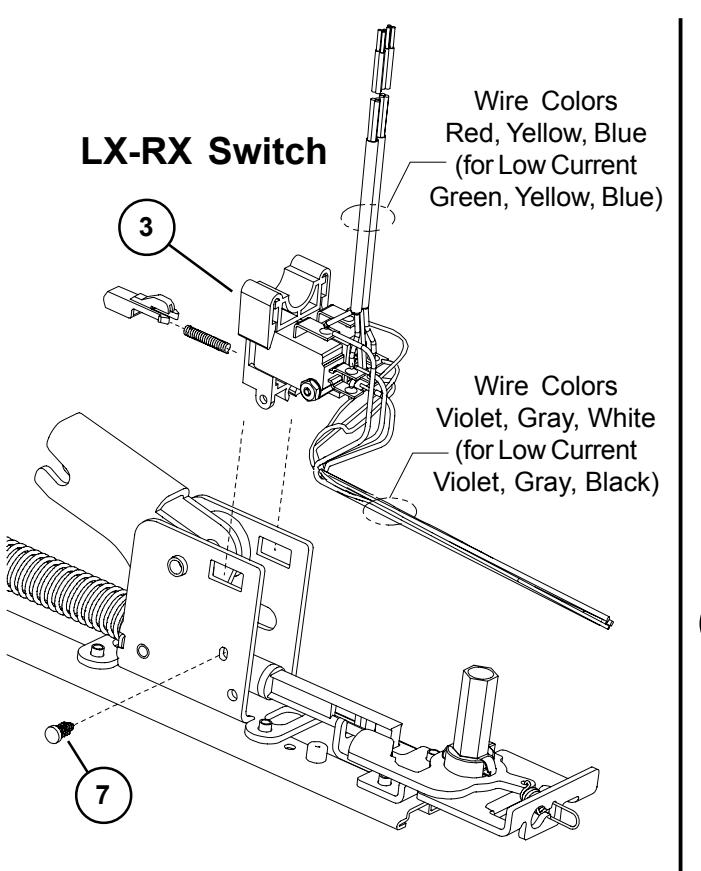 LX-RX Switch

3

Wire Colors
Red, Yellow, Blue
(for Low Current
Green, Yellow, Blue)

Wire Colors
Violet, Gray, White
(for Low Current
Violet, Gray, Black)

7