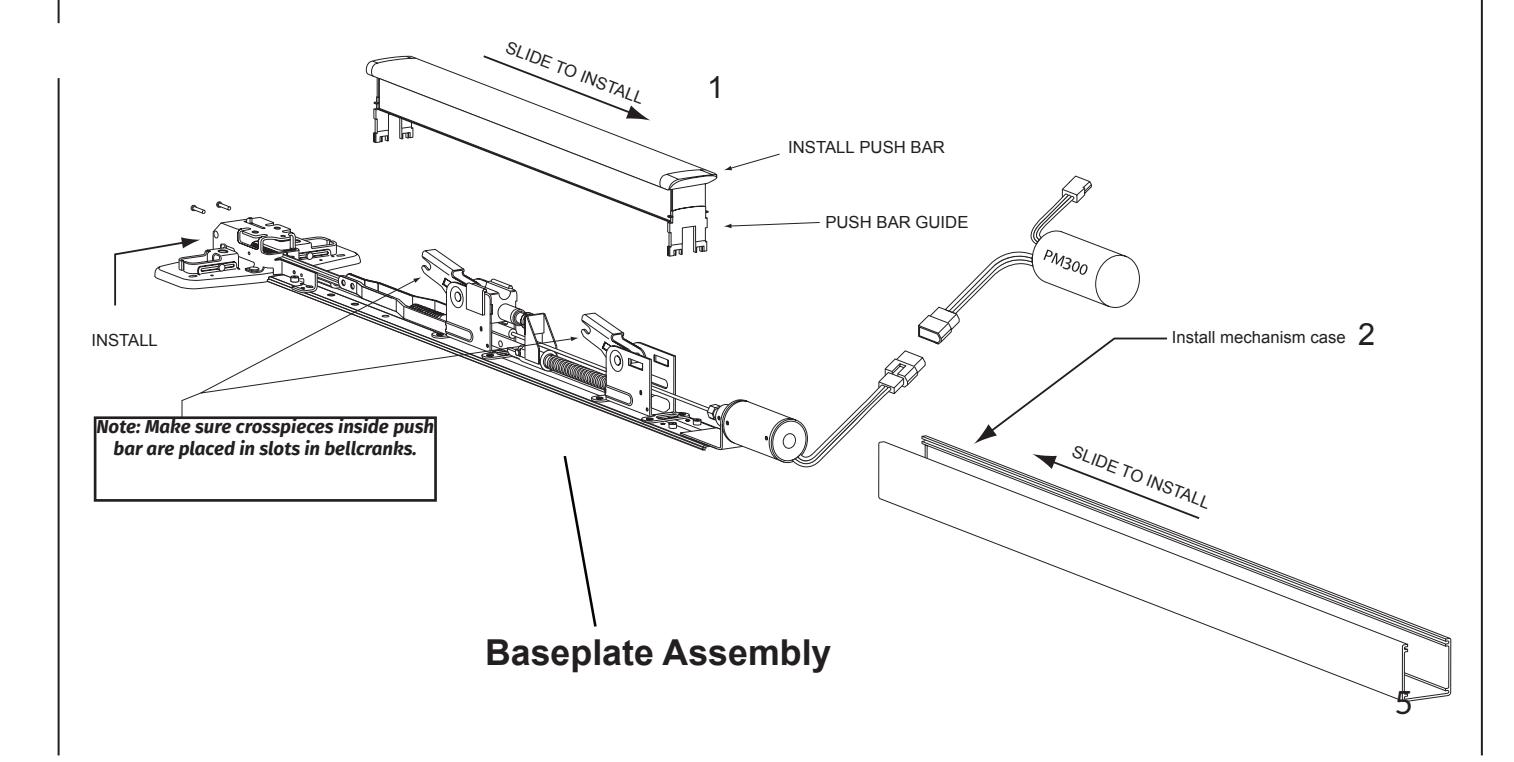 SLIDE TO INSTALL

1

INSTALL PUSH BAR

PUSH BAR GUIDE

PM300

INSTALL

Install mechanism case 2

Note: Make sure crosspieces inside push bar are placed in slots in bellcranks.

SLIDE TO INSTALL

Baseplate Assembly

5