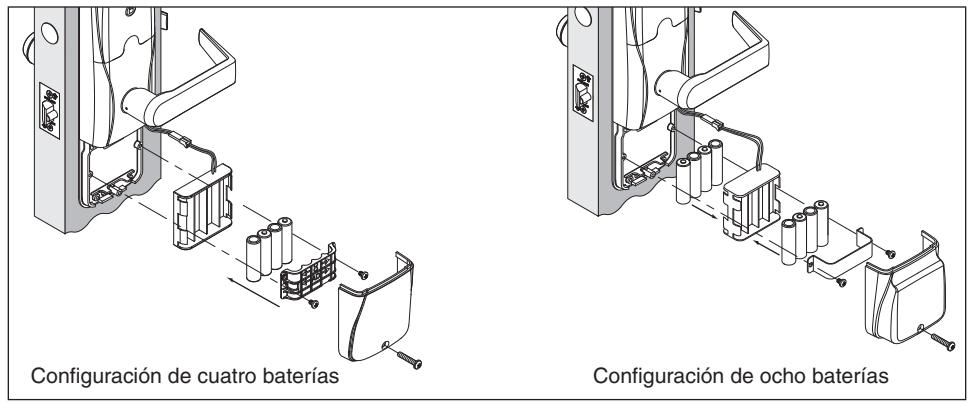 Configuración de cuatro baterías

Configuración de ocho baterías