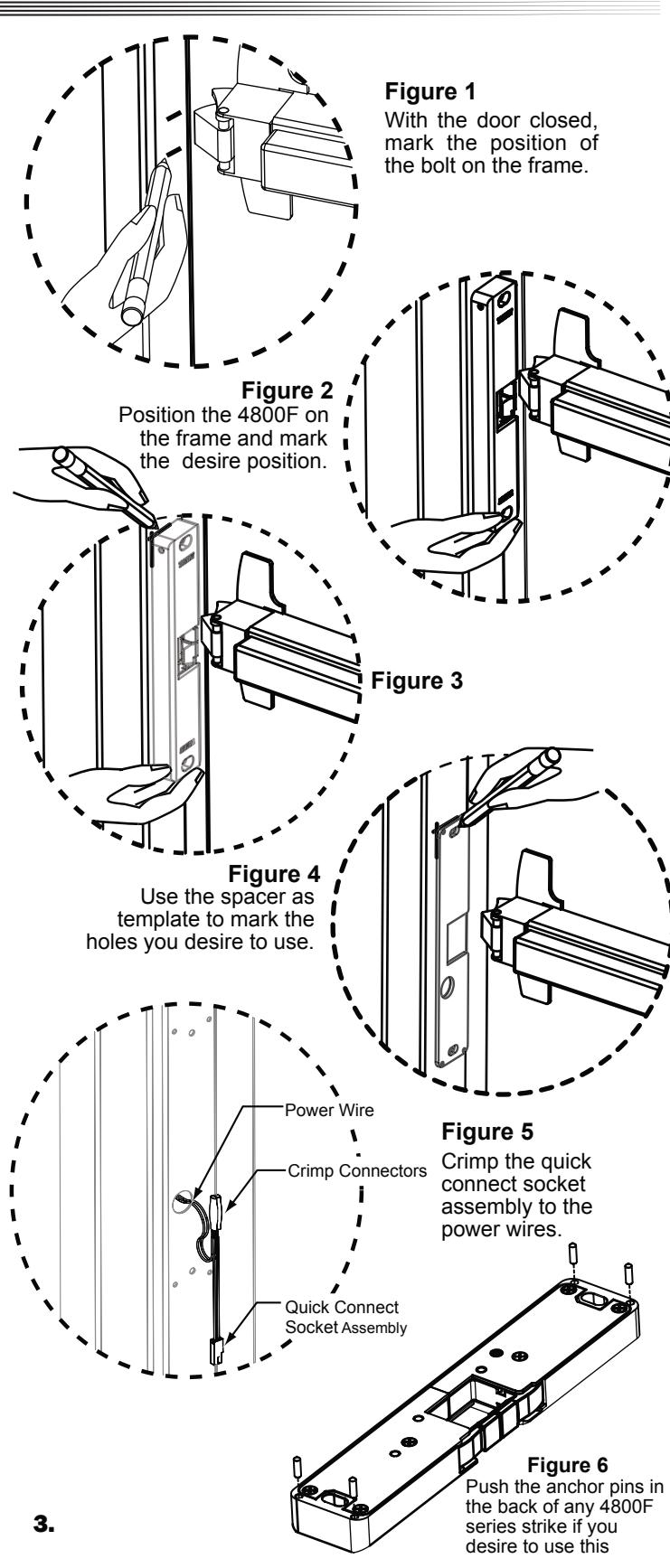 Figure 1
With the door closed, mark the position of the bolt on the frame.

Figure 2
Position the 4800F on the frame and mark the desire position.

Figure 3

Figure 4
Use the spacer as template to mark the holes you desire to use.

Power Wire

Crimp Connectors

Quick Connect Socket Assembly

Figure 5
Crimp the quick connect socket assembly to the power wires.

Figure 6
Push the anchor pins in the back of any 4800F series strike if you desire to use this

3.