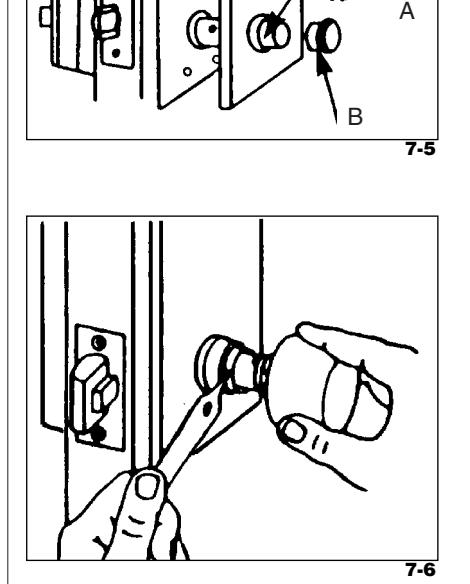 A

B

7-5

7-6