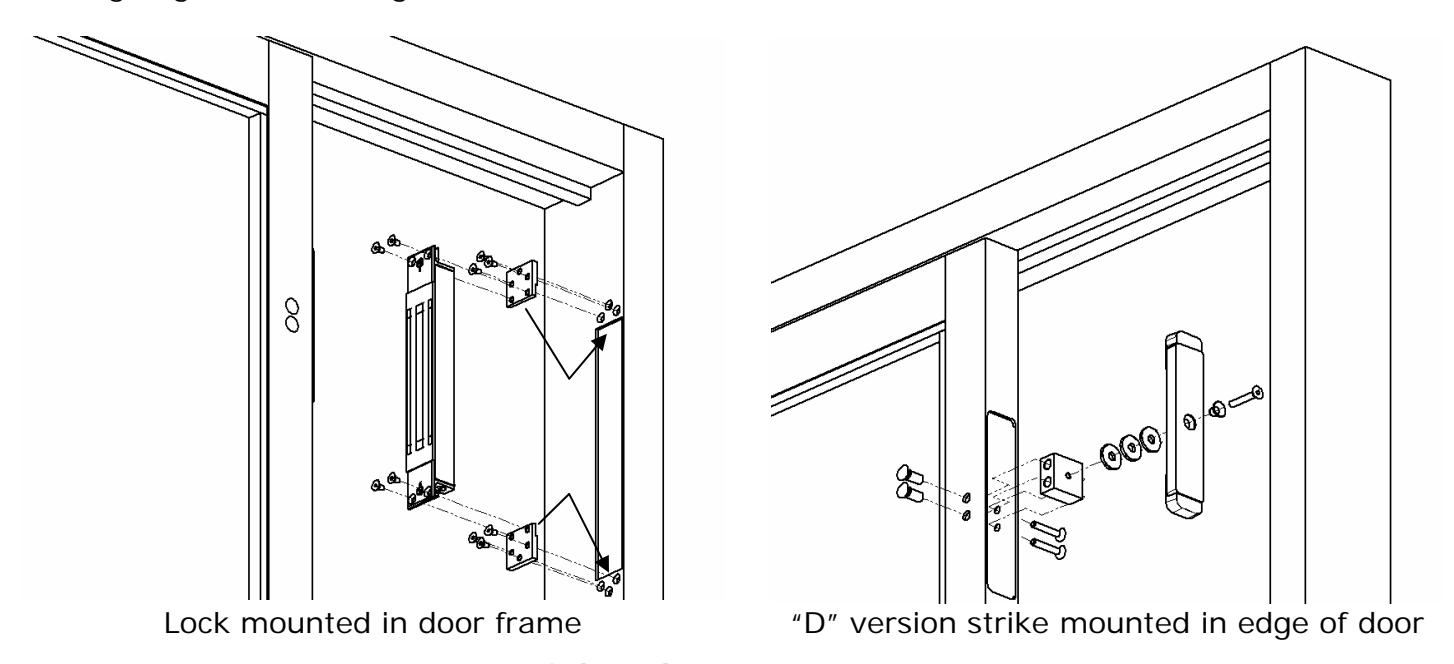 Lock mounted in door frame

"D" version strike mounted in edge of door