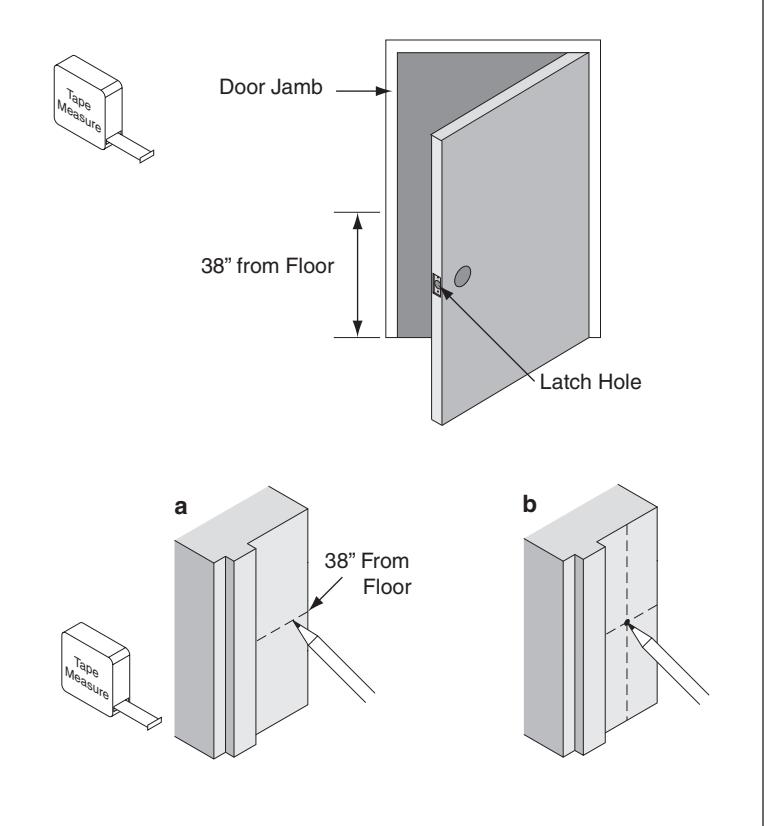 Tape Measure

Door Jamb

38” from Floor

Latch Hole

a

38” From Floor

Tape Measure

b