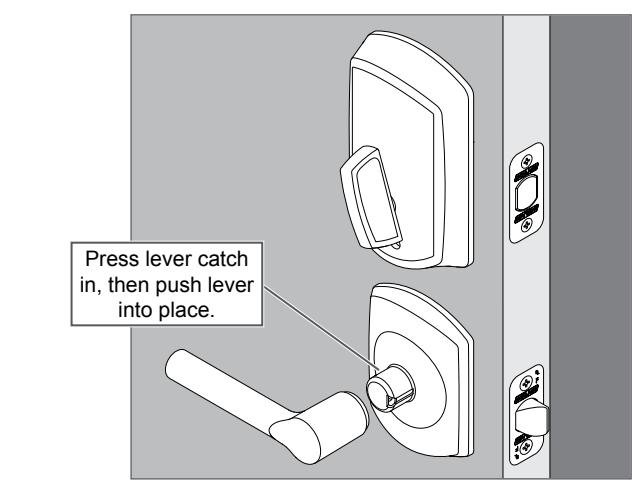 Press lever catch in, then push lever into place.