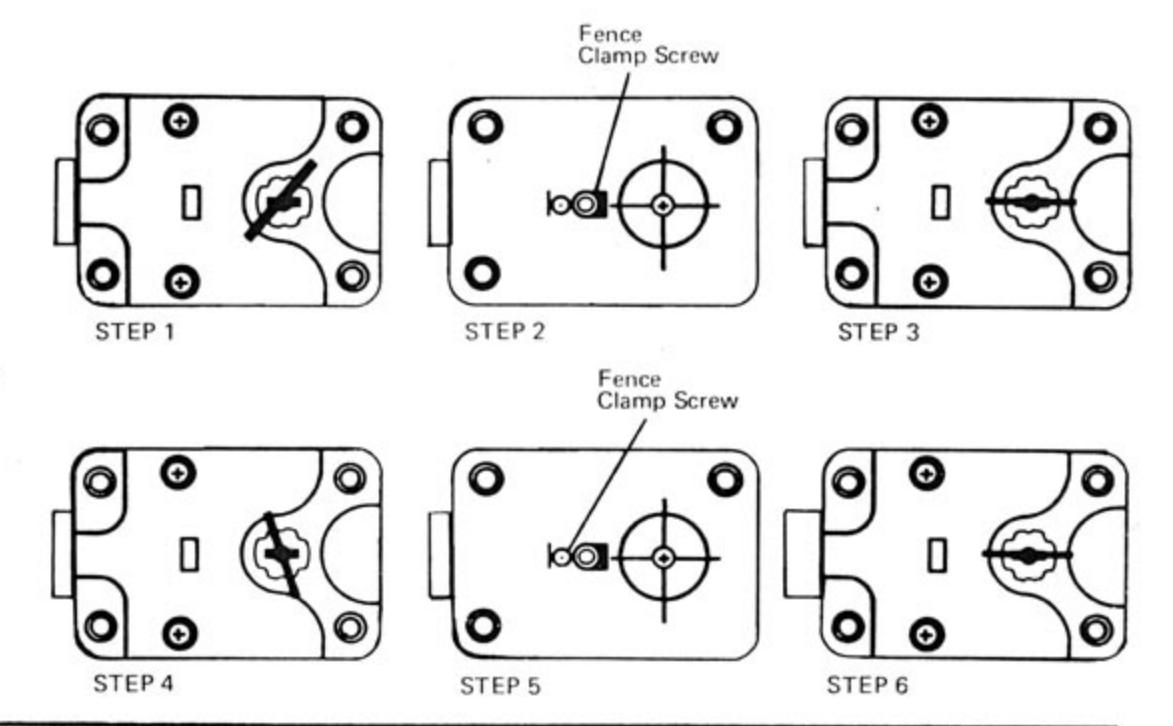 Fence
Clamp Screw

STEP 1

STEP 2

STEP 3

Fence
Clamp Screw

STEP 4

STEP 5

STEP 6