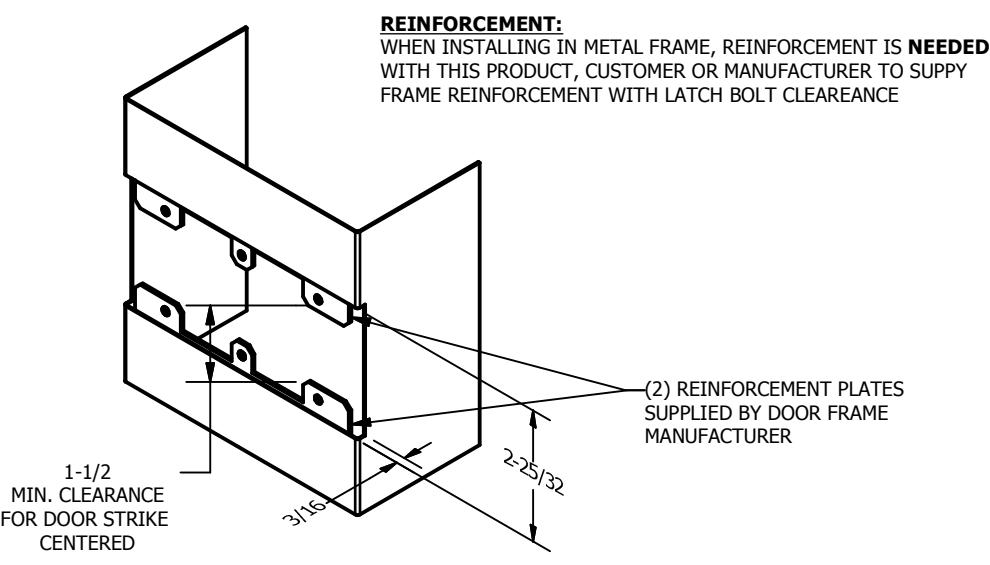 REINFORCEMENT:
WHEN INSTALLING IN METAL FRAME, REINFORCEMENT IS NEEDED WITH THIS PRODUCT, CUSTOMER OR MANUFACTURER TO SUPPY FRAME REINFORCEMENT WITH LATCH BOLT CLEAREANCE

(2) REINFORCEMENT PLATES SUPPLIED BY DOOR FRAME MANUFACTURER

1-1/2
MIN. CLEARANCE
FOR DOOR STRIKE
CENTERED

3/16

2-25/32