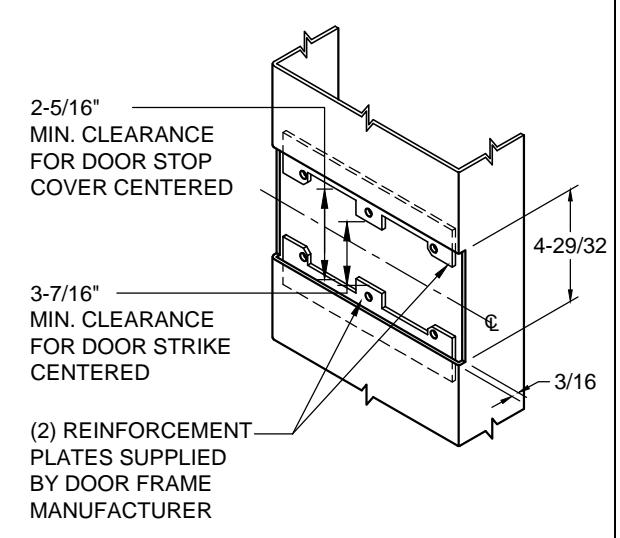 2-5/16"
MIN. CLEARANCE
FOR DOOR STOP
COVER CENTERED

3-7/16"
MIN. CLEARANCE
FOR DOOR STRIKE
CENTERED

(2) REINFORCEMENT
PLATES SUPPLIED
BY DOOR FRAME
MANUFACTURER

4-29/32

℄

3/16