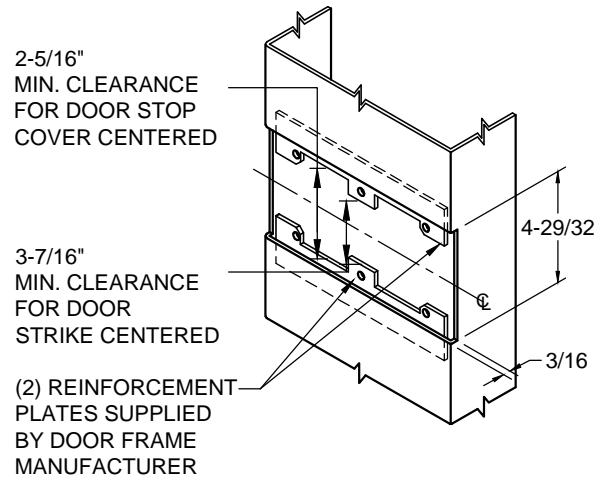 2-5/16"
MIN. CLEARANCE
FOR DOOR STOP
COVER CENTERED

3-7/16"
MIN. CLEARANCE
FOR DOOR
STRIKE CENTERED

(2) REINFORCEMENT
PLATES SUPPLIED
BY DOOR FRAME
MANUFACTURER

4-29/32

℄

3/16