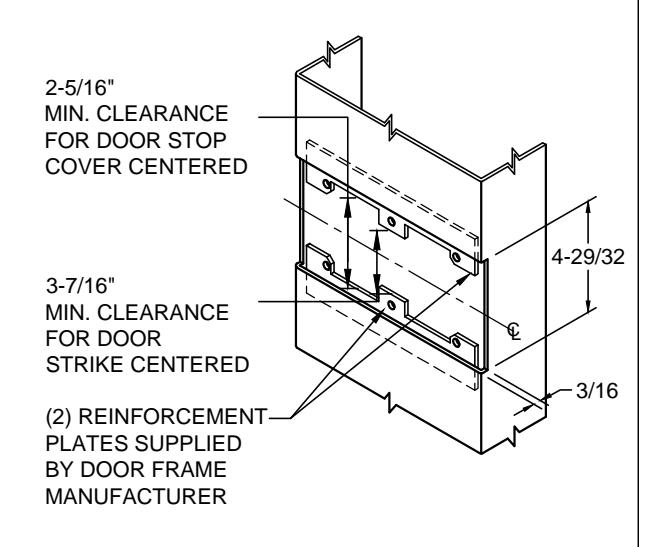 2-5/16"
MIN. CLEARANCE
FOR DOOR STOP
COVER CENTERED

3-7/16"
MIN. CLEARANCE
FOR DOOR
STRIKE CENTERED

(2) REINFORCEMENT
PLATES SUPPLIED
BY DOOR FRAME
MANUFACTURER

4-29/32

℄

3/16