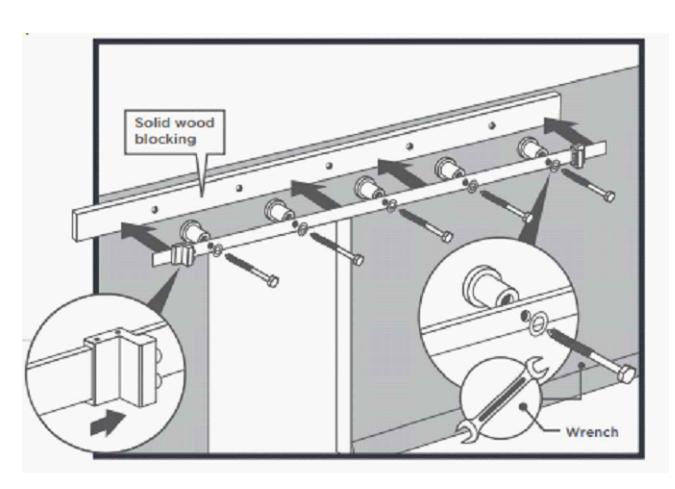 Solid wood blocking

Wrench