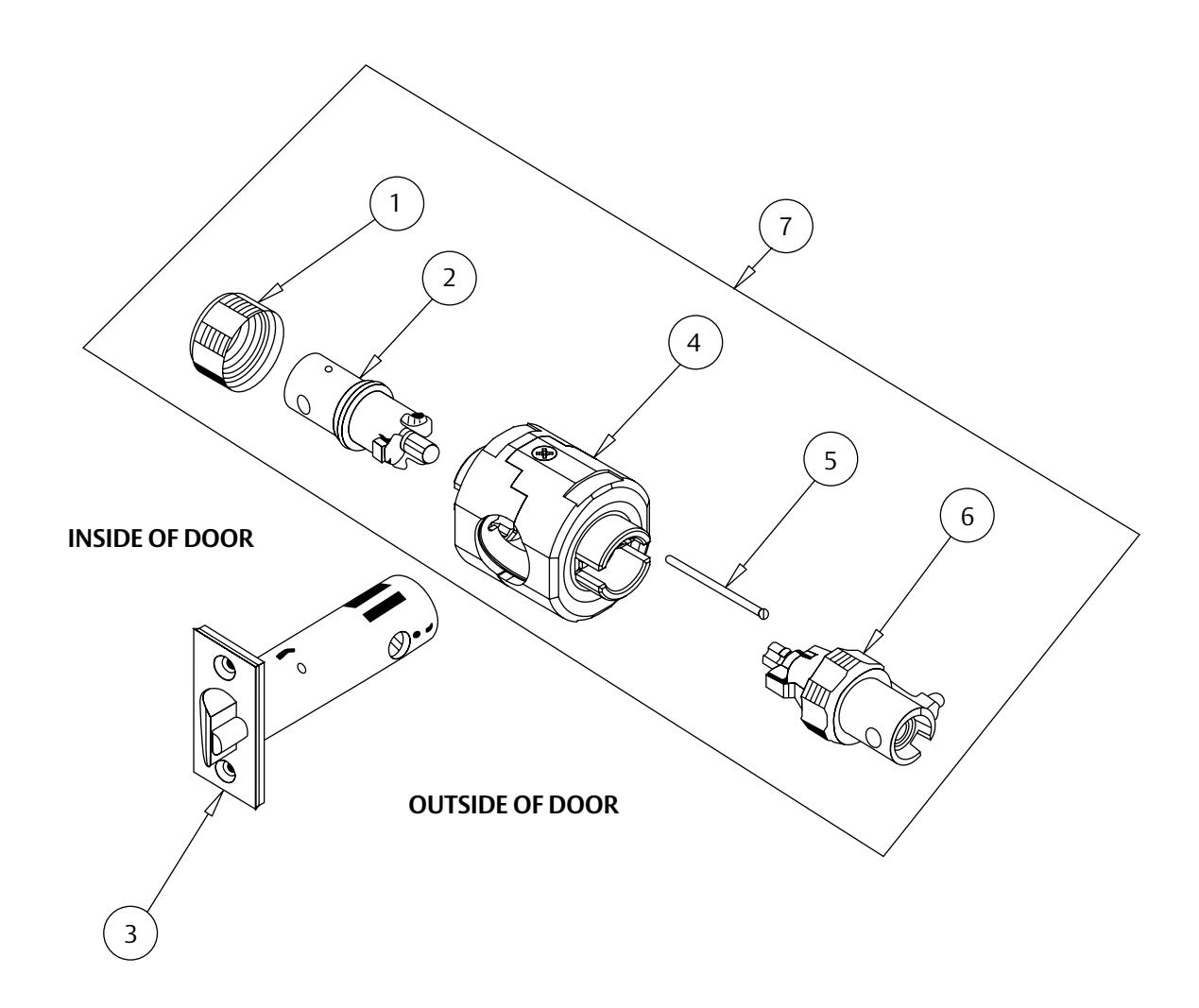 1
7
2
4
5
6
INSIDE OF DOOR
OUTSIDE OF DOOR
3