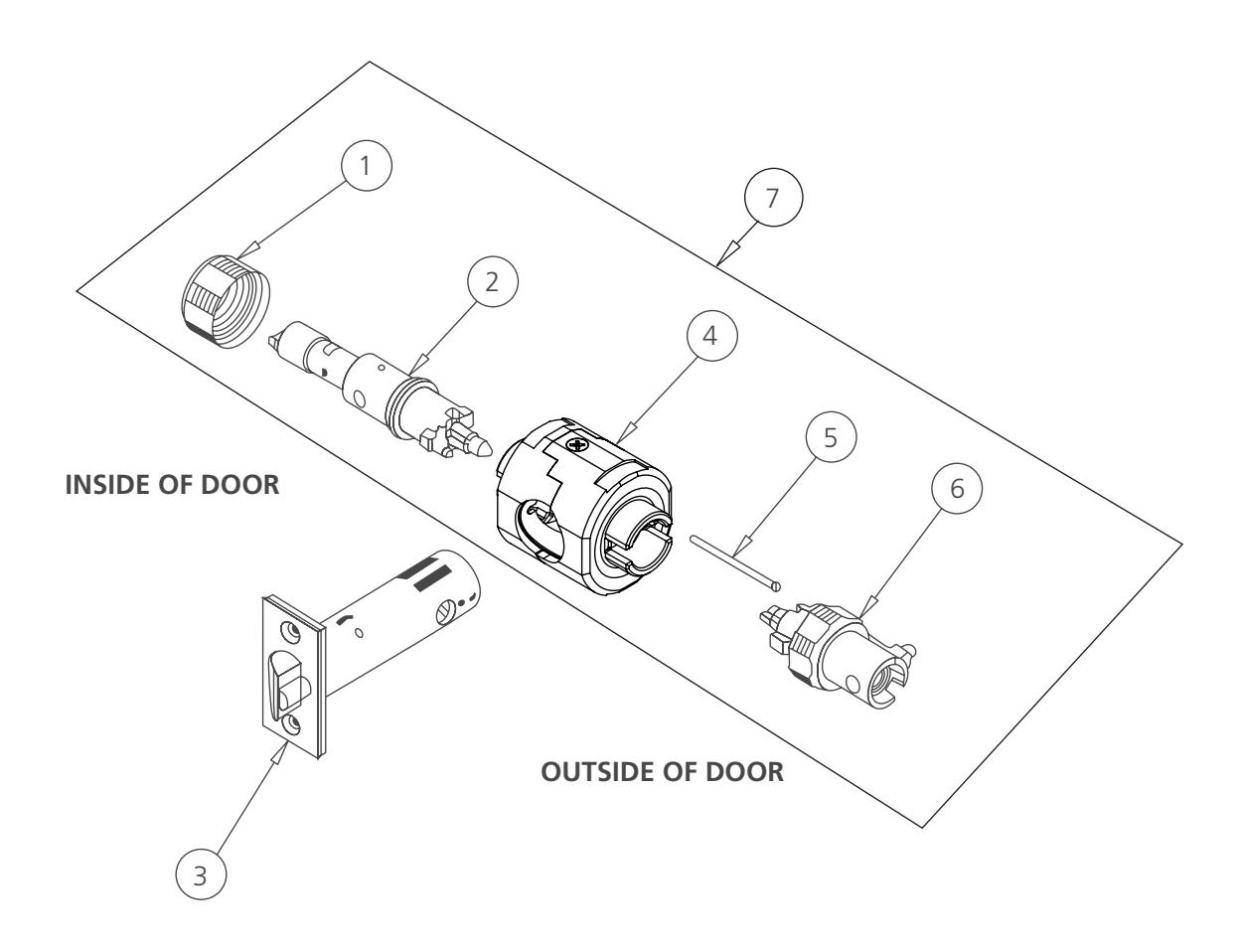 1

7

2

4

5

6

INSIDE OF DOOR

OUTSIDE OF DOOR

3