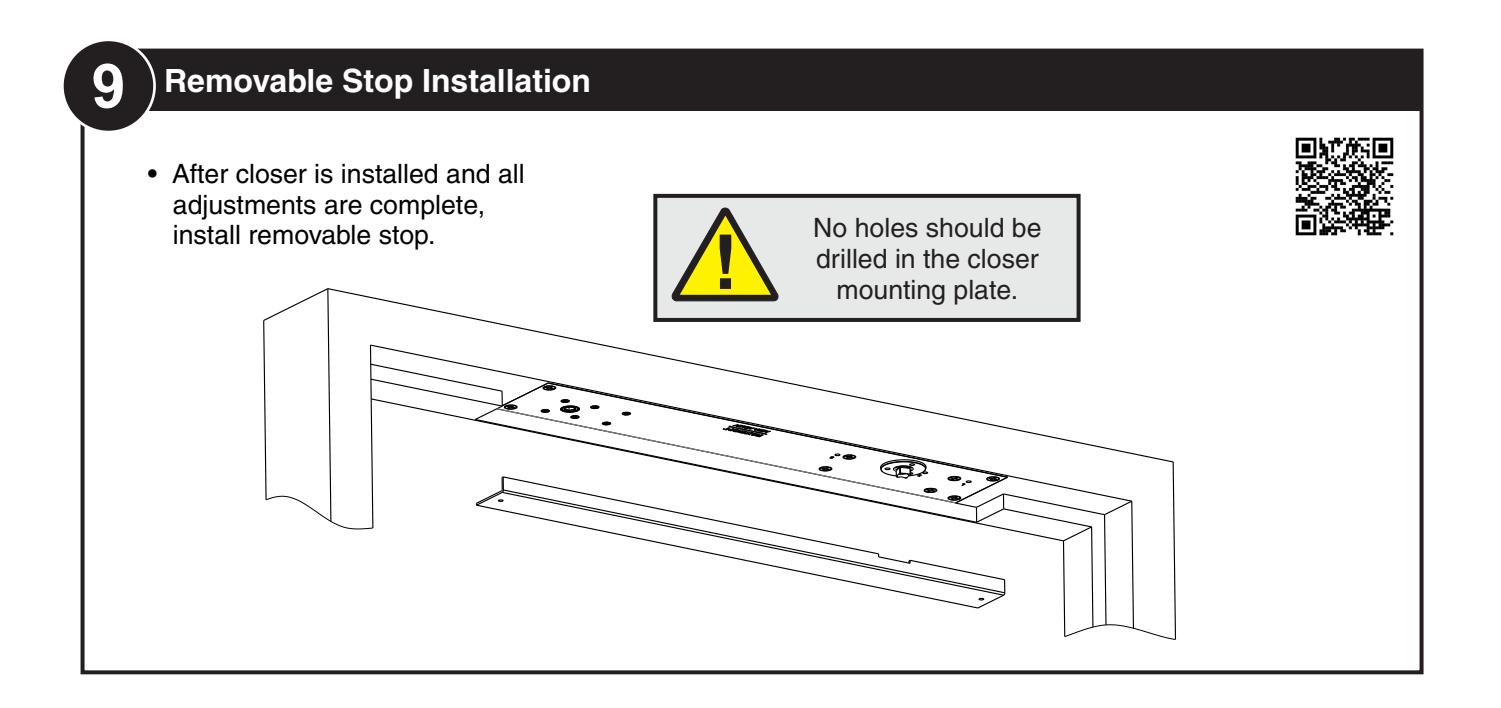 9 Removable Stop Installation

• After closer is installed and all adjustments are complete, install removable stop.

No holes should be drilled in the closer mounting plate.