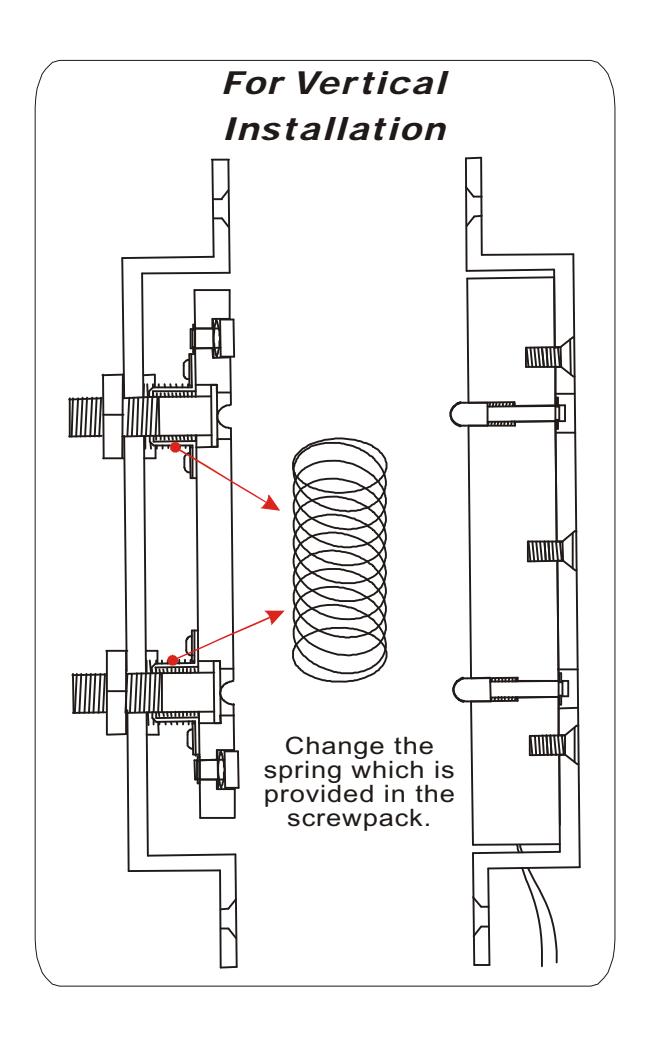 For Vertical Installation

Change the spring which is provided in the screwpack.