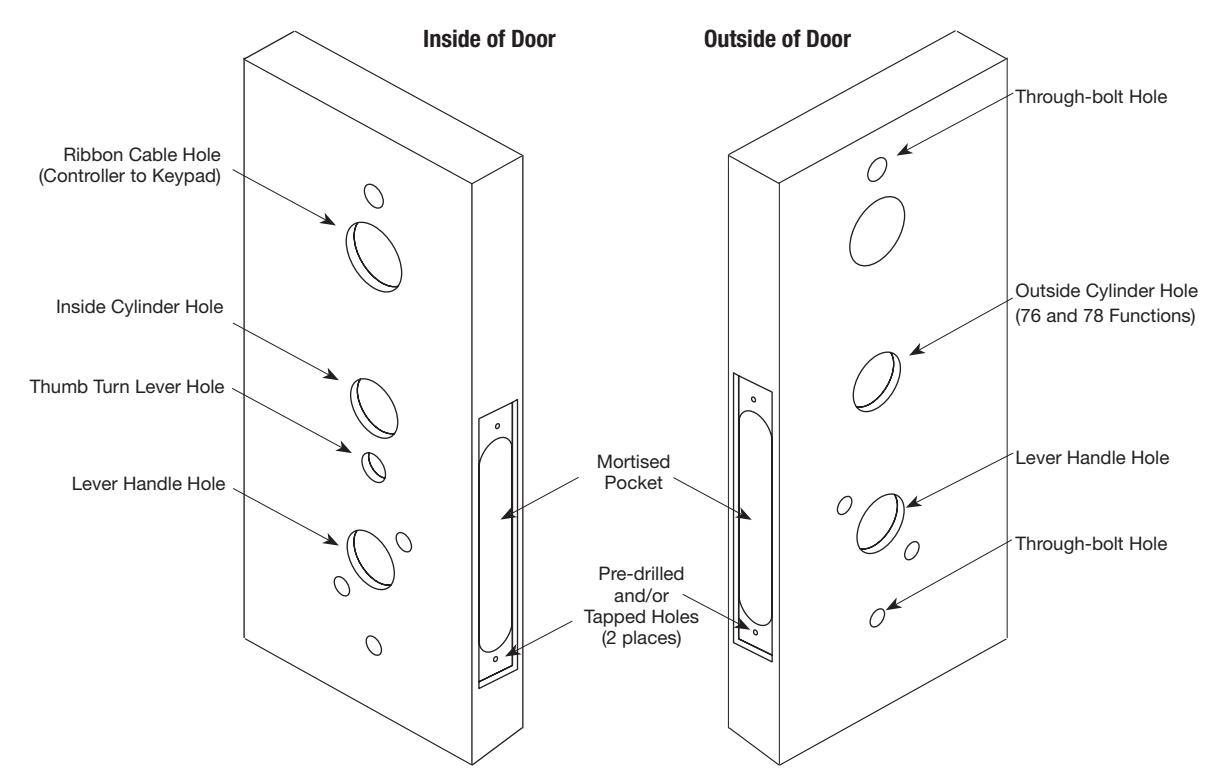 Inside of Door

Outside of Door

Ribbon Cable Hole (Controller to Keypad)

Inside Cylinder Hole

Thumb Turn Lever Hole

Lever Handle Hole

Mortised Pocket

Pre-drilled and/or Tapped Holes (2 places)

Through-bolt Hole

Outside Cylinder Hole (76 and 78 Functions)

Lever Handle Hole

Through-bolt Hole