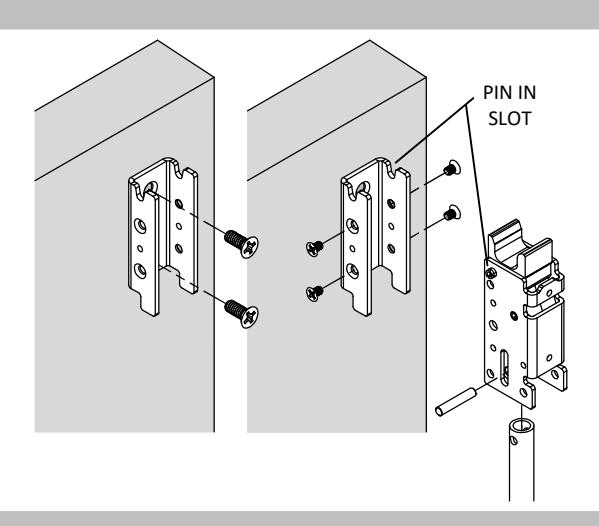 PIN IN SLOT