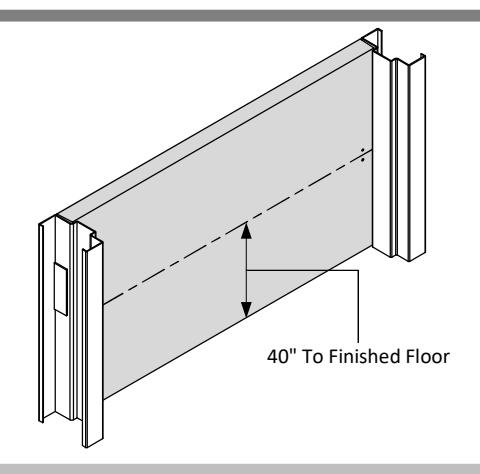 40" To Finished Floor