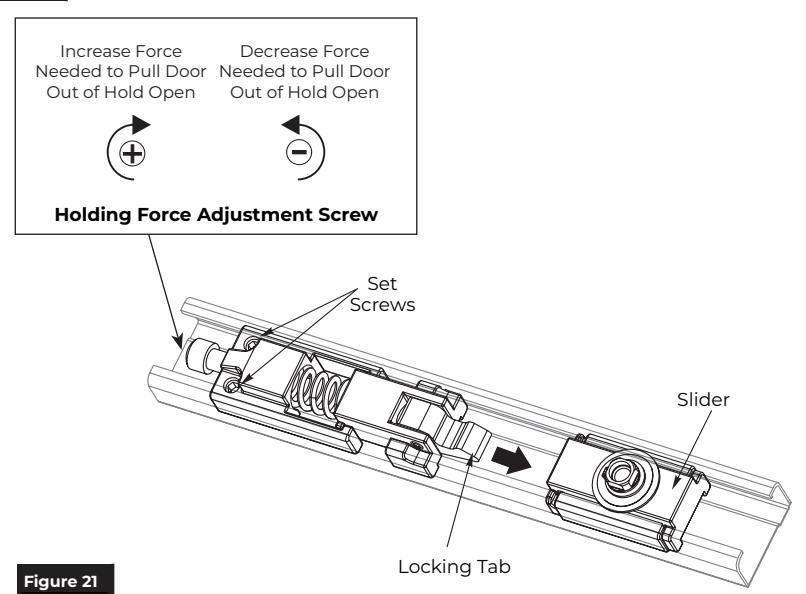 Increase Force Needed to Pull Door Out of Hold Open

Decrease Force Needed to Pull Door Out of Hold Open

+

−

**Holding Force Adjustment Screw**

Set Screws

Slider

Locking Tab

Figure 21