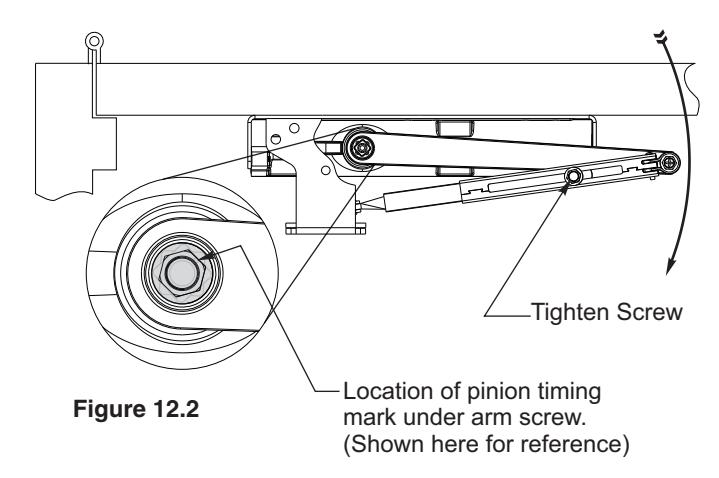 Tighten Screw

Location of pinion timing mark under arm screw. (Shown here for reference)

Figure 12.2