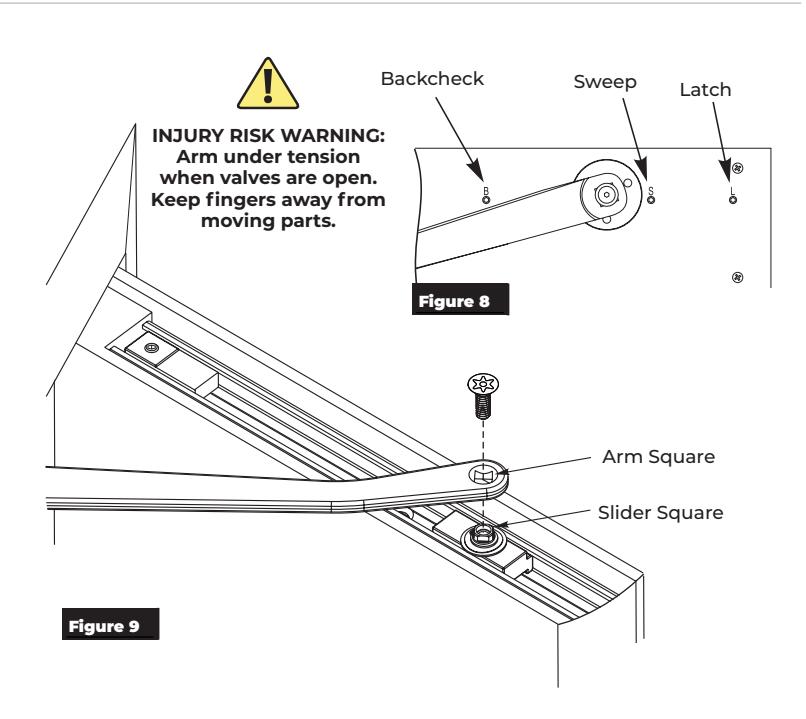 INJURY RISK WARNING: Arm under tension when valves are open. Keep fingers away from moving parts.

Backcheck

Sweep

Latch

B

S

L

Figure 8

Arm Square

Slider Square

Figure 9