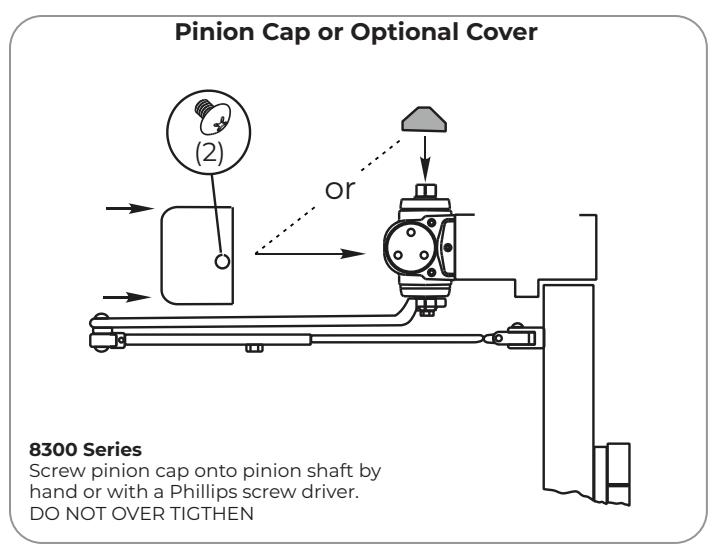 Pinion Cap or Optional Cover

(2)

or

8300 Series
Screw pinion cap onto pinion shaft by hand or with a Phillips screw driver.
DO NOT OVER TIGTHEN