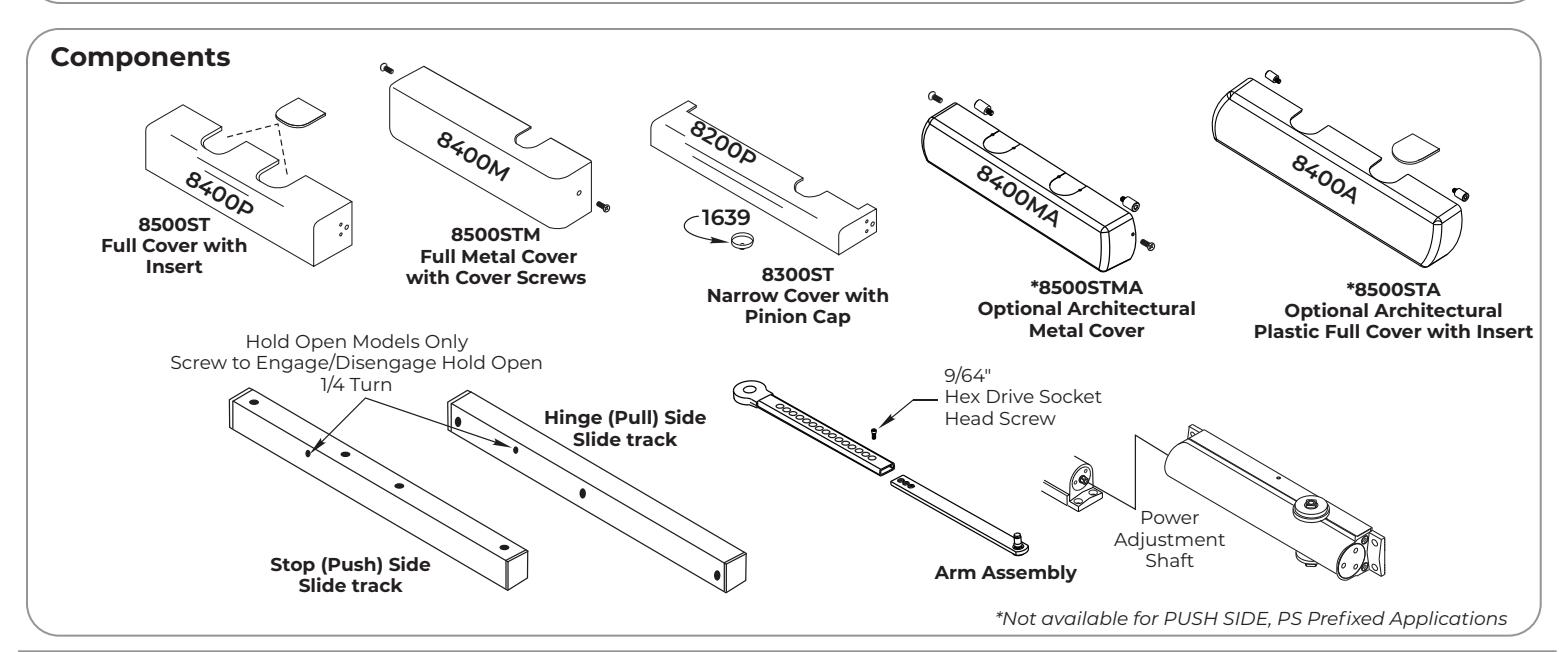 Components

8400P
8500ST
Full Cover with Insert

8400M
8500STM
Full Metal Cover with Cover Screws

8200P
1639
8300ST
Narrow Cover with Pinion Cap

8400MA
*8500STMA
Optional Architectural Metal Cover

8400A
*8500STA
Optional Architectural Plastic Full Cover with Insert

Hold Open Models Only
Screw to Engage/Disengage Hold Open
1/4 Turn

Hinge (Pull) Side
Slide track

Stop (Push) Side
Slide track

9/64"
Hex Drive Socket
Head Screw

Arm Assembly

Power
Adjustment
Shaft

*Not available for PUSH SIDE, PS Prefixed Applications