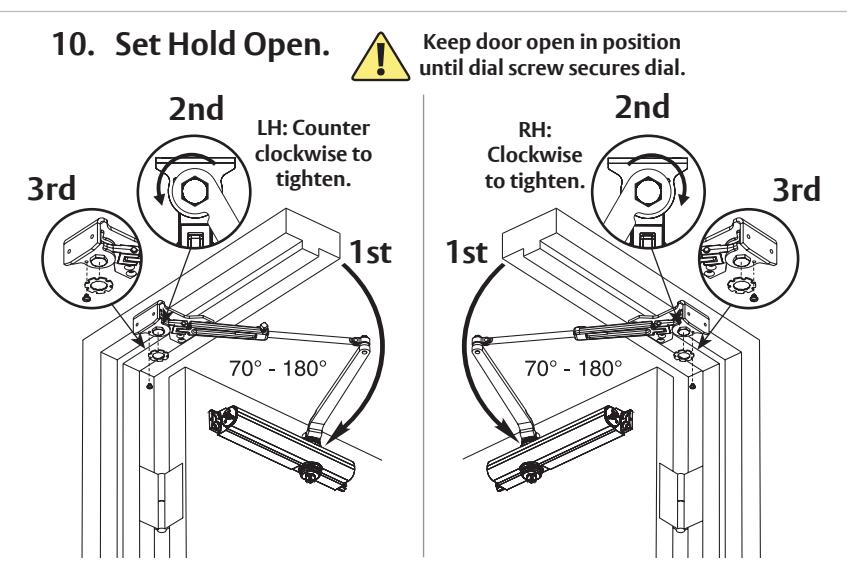 10. Set Hold Open.

Keep door open in position until dial screw secures dial.

2nd

LH: Counter clockwise to tighten.

3rd

1st

70° - 180°

2nd

RH: Clockwise to tighten.

3rd

1st

70° - 180°