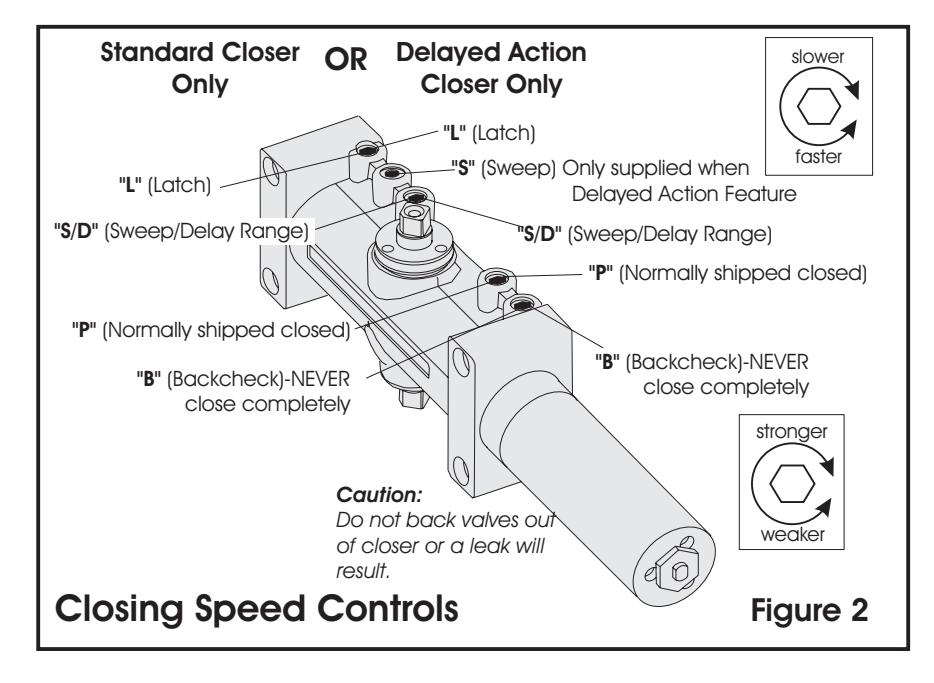 Standard Closer Only

OR

Delayed Action Closer Only

slower

faster

"L" (Latch)

"L" (Latch)

"S" (Sweep) Only supplied when Delayed Action Feature

"S/D" (Sweep/Delay Range)

"S/D" (Sweep/Delay Range)

"P" (Normally shipped closed)

"P" (Normally shipped closed)

"B" (Backcheck)-NEVER close completely

"B" (Backcheck)-NEVER close completely

stronger

weaker

Caution:
Do not back valves out of closer or a leak will result.

Closing Speed Controls

Figure 2