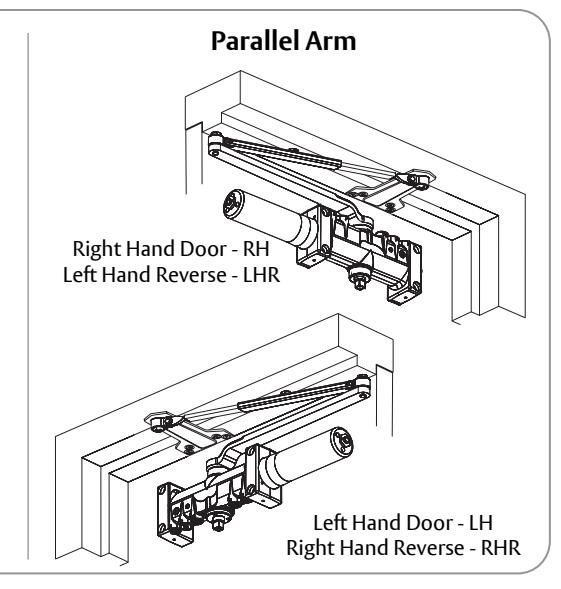 Parallel Arm

Right Hand Door - RH
Left Hand Reverse - LHR

Left Hand Door - LH
Right Hand Reverse - RHR