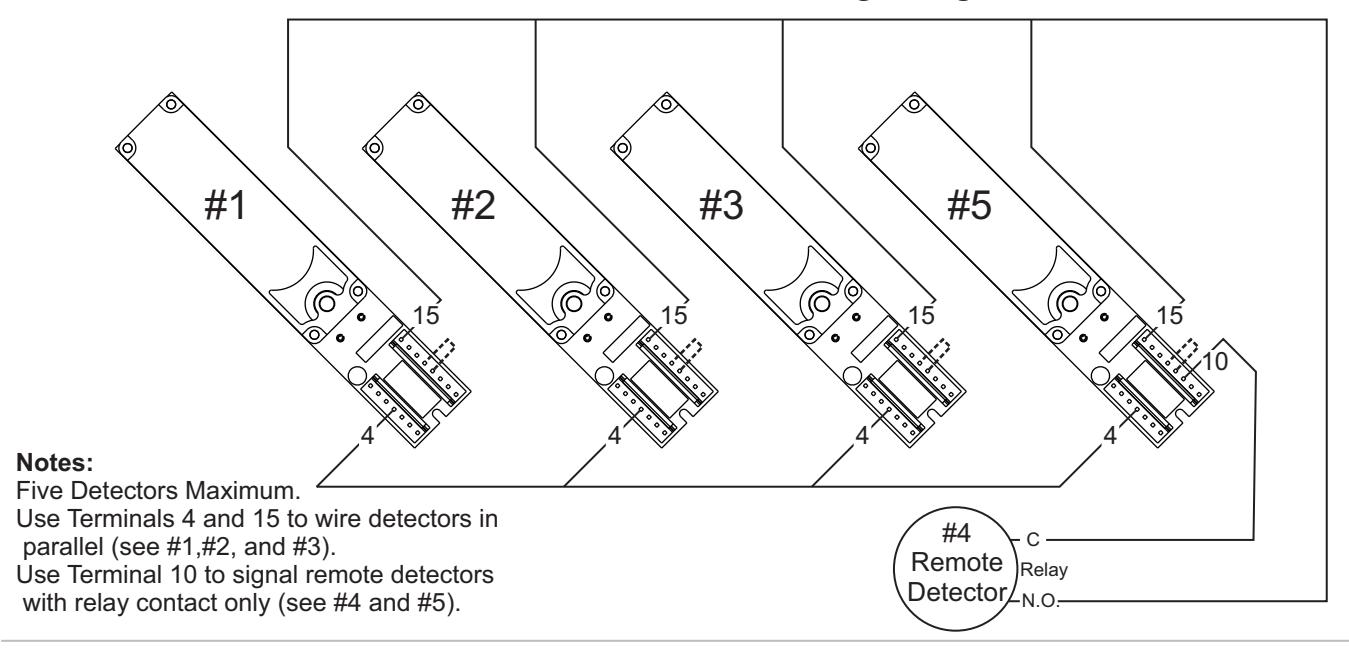 #1

#2

#3

#5

15

15

15

15

10

4

4

4

4

**Notes:**
Five Detectors Maximum.
Use Terminals 4 and 15 to wire detectors in parallel (see #1,#2, and #3).
Use Terminal 10 to signal remote detectors with relay contact only (see #4 and #5).

#4 Remote Detector

C

Relay

N.O.