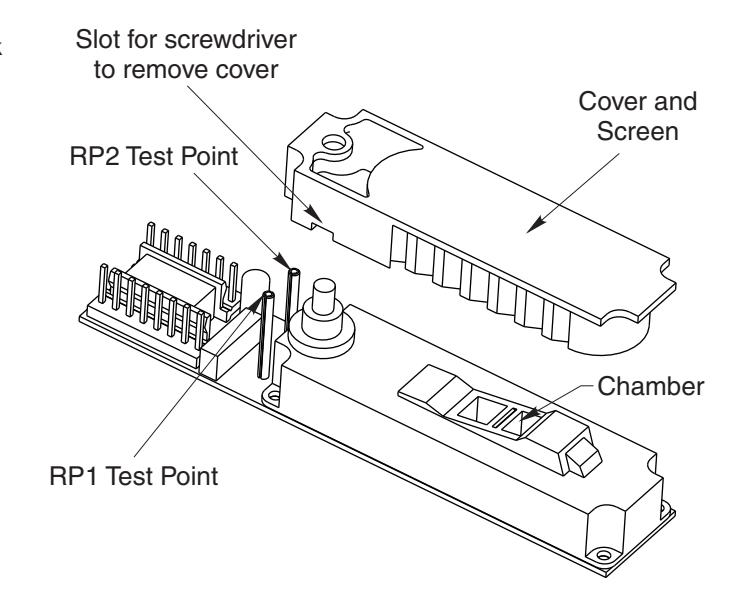 Slot for screwdriver to remove cover

Cover and Screen

RP2 Test Point

Chamber

RP1 Test Point