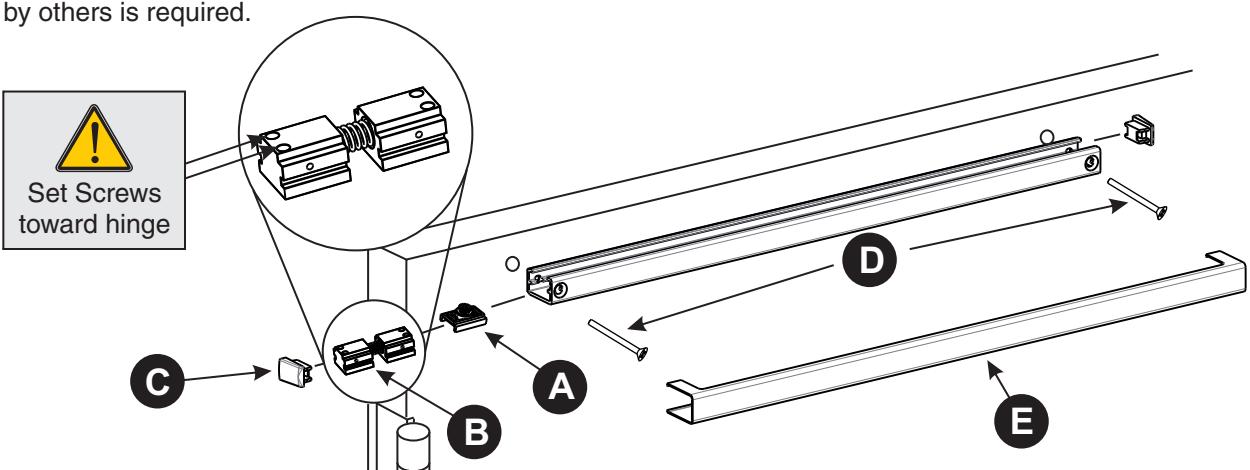 by others is required.

Set Screws toward hinge

C

B

A

D

E