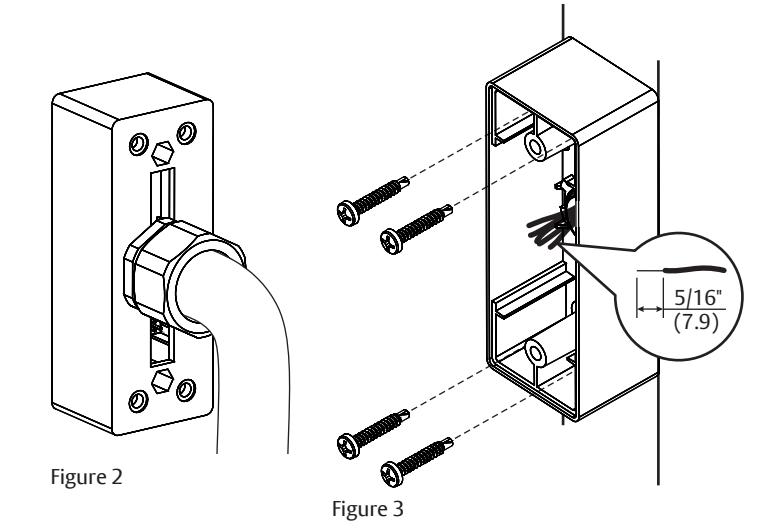 5/16"
(7.9)

Figure 2

Figure 3