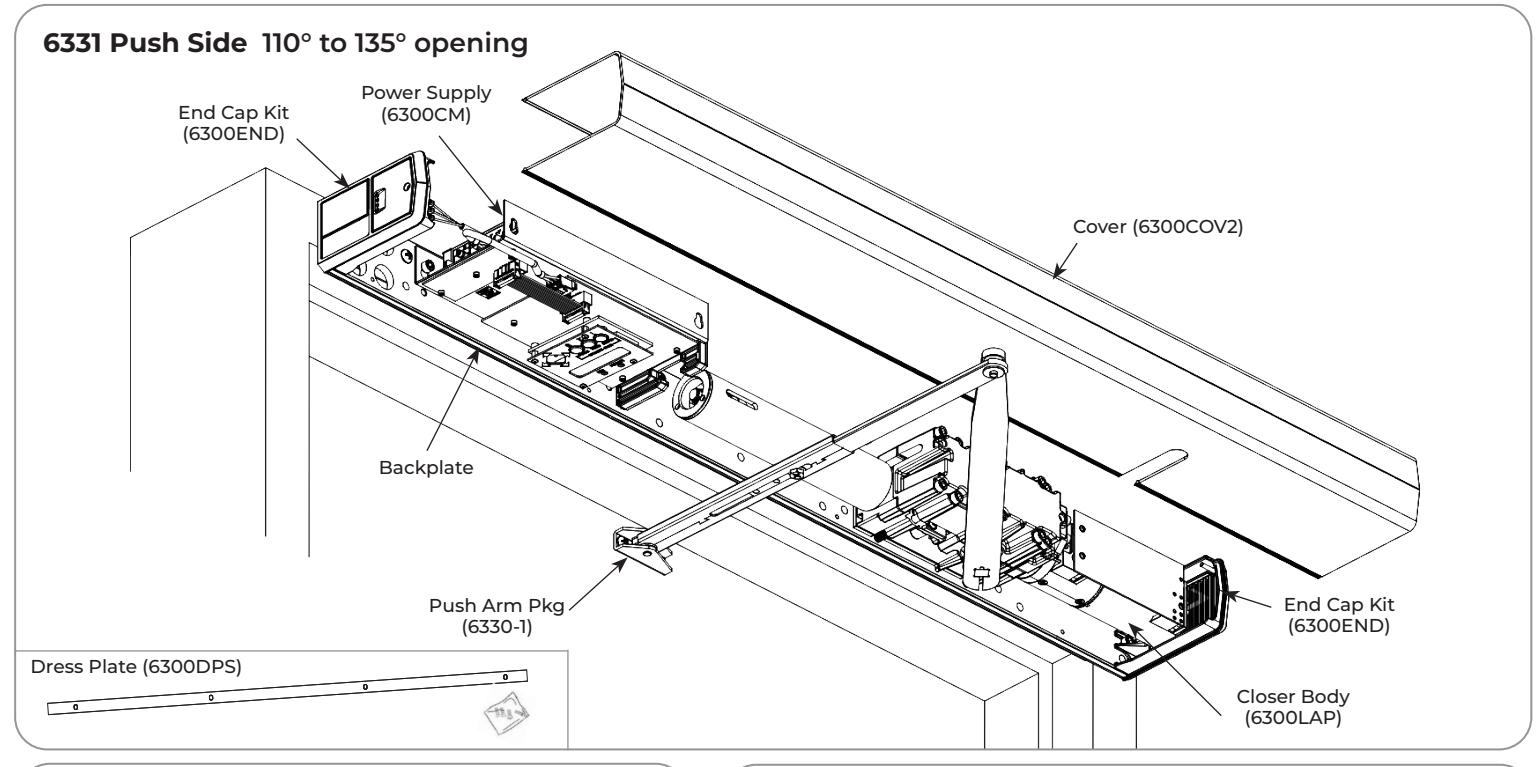 6331 Push Side 110° to 135° opening

End Cap Kit (6300END)

Power Supply (6300CM)

Cover (6300COV2)

Backplate

Push Arm Pkg (6330-1)

End Cap Kit (6300END)

Closer Body (6300LAP)

Dress Plate (6300DPS)