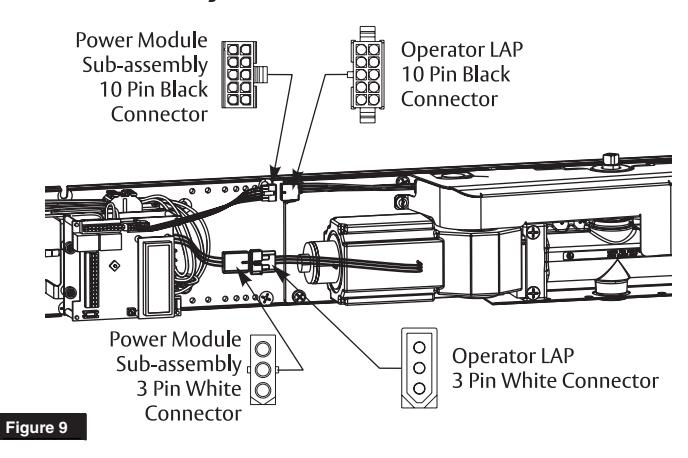 Power Module Sub-assembly 10 Pin Black Connector

Operator LAP 10 Pin Black Connector

Power Module Sub-assembly 3 Pin White Connector

Operator LAP 3 Pin White Connector

Figure 9