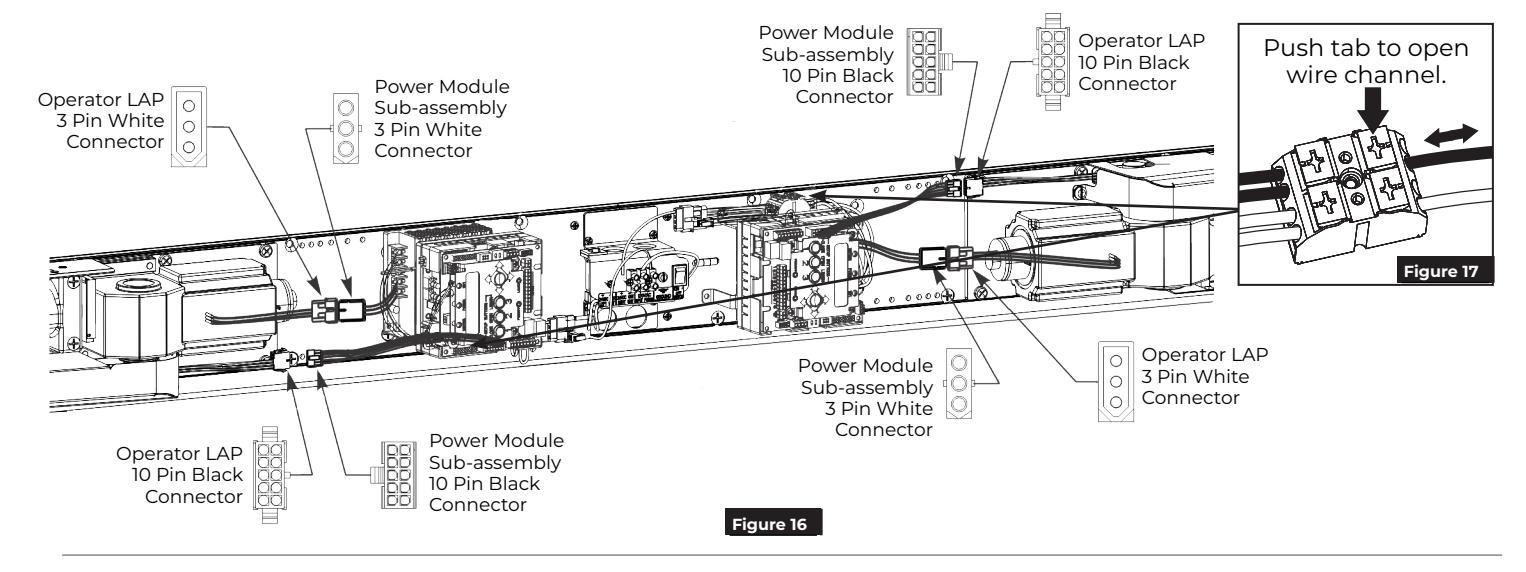 Operator LAP
3 Pin White
Connector

Power Module
Sub-assembly
3 Pin White
Connector

Power Module
Sub-assembly
10 Pin Black
Connector

Operator LAP
10 Pin Black
Connector

Push tab to open wire channel.

Figure 17

Power Module
Sub-assembly
3 Pin White
Connector

Operator LAP
3 Pin White
Connector

Operator LAP
10 Pin Black
Connector

Power Module
Sub-assembly
10 Pin Black
Connector

Figure 16