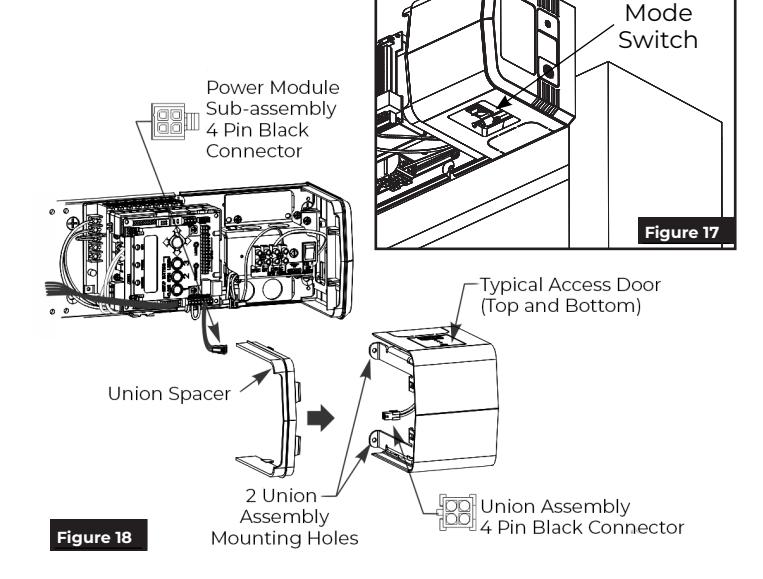 Mode Switch

Figure 17

Power Module Sub-assembly 4 Pin Black Connector

Typical Access Door (Top and Bottom)

Union Spacer

2 Union Assembly Mounting Holes

Union Assembly 4 Pin Black Connector

Figure 18